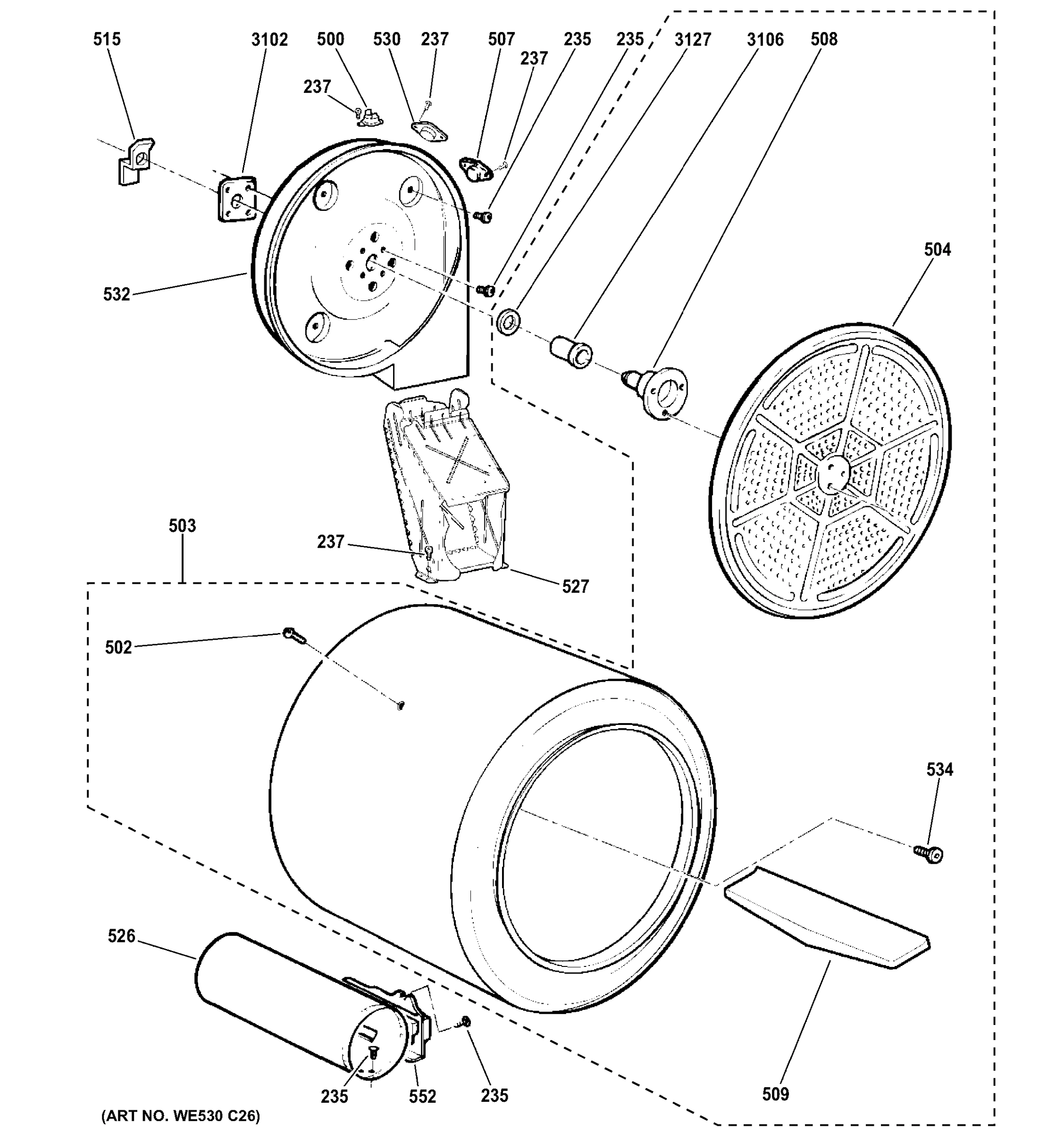 515
3102
500
530
237
507
235
235
3127
3106
508
237
237
532
504
503
237
527
502
534
526
235
552
235
509
(ART NO. WE530 C26)