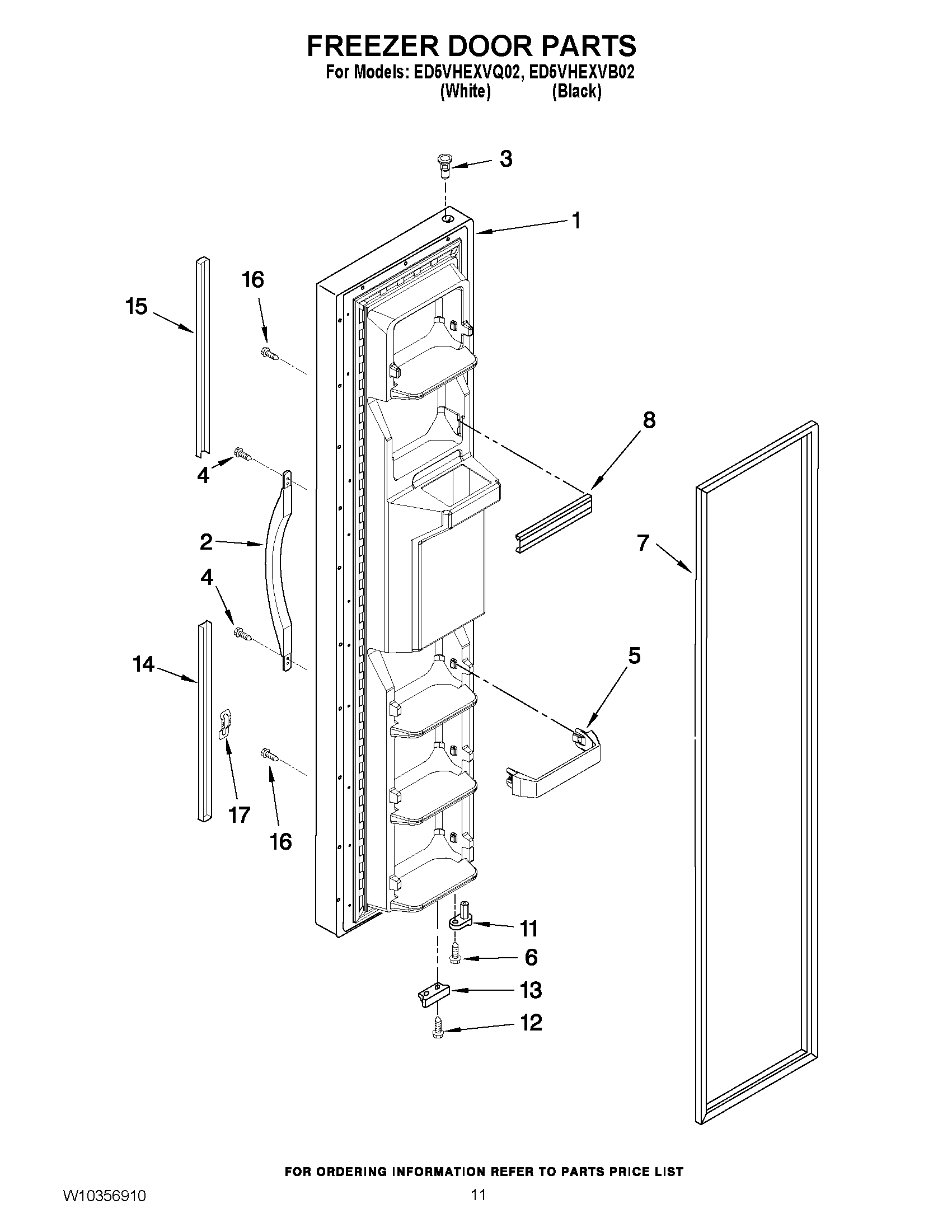 FREEZER DOOR PARTS
For Models: ED5VHEXVQ02, ED5VHEXVB02
(White) (Black)

3
1
16
15
8
4
2
7
4
5
14
17
16
11
6
13
12

FOR ORDERING INFORMATION REFER TO PARTS PRICE LIST

W10356910
11