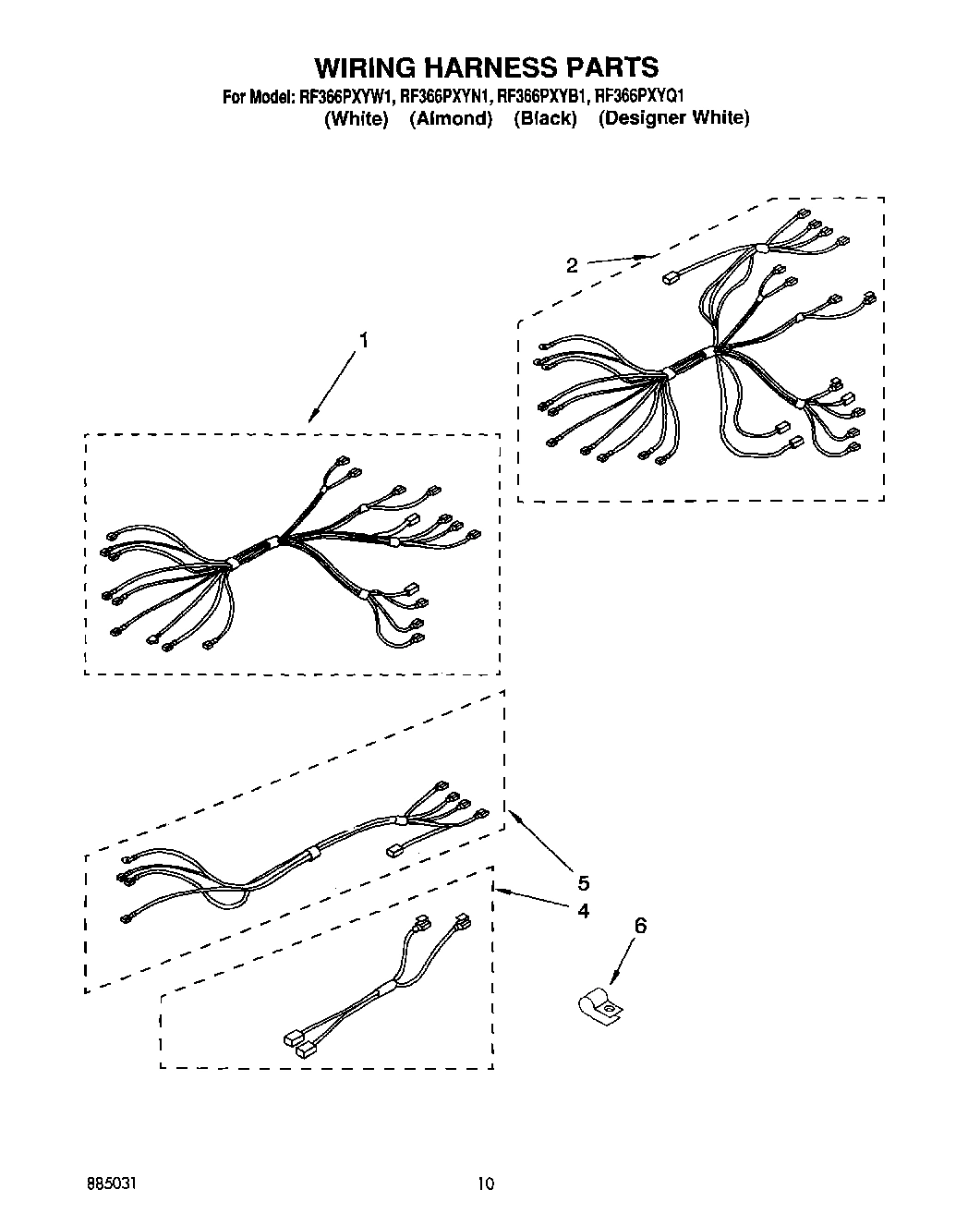 WIRING HARNESS PARTS
For Model: RF366PXYW1, RF366PXYN1, RF366PXYB1, RF366PXYQ1
(White) (Almond) (Black) (Designer White)

2

1

5

4

6

885031

10