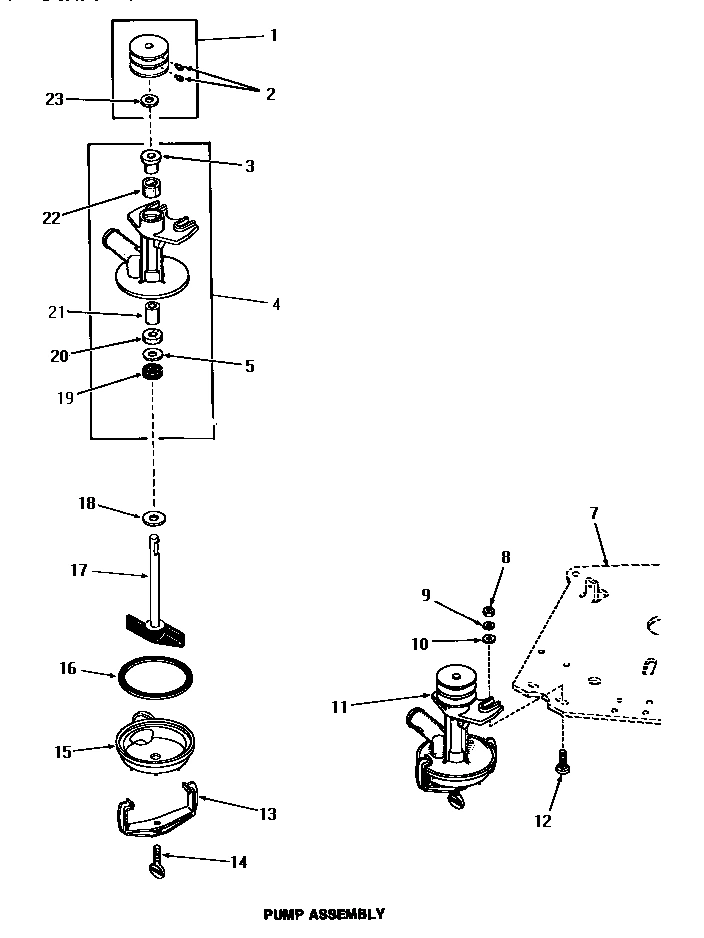 1
2
23
3
22
4
21
20
5
19
18
17
16
15
13
14
7
8
9
10
11
12
PUMP ASSEMBLY