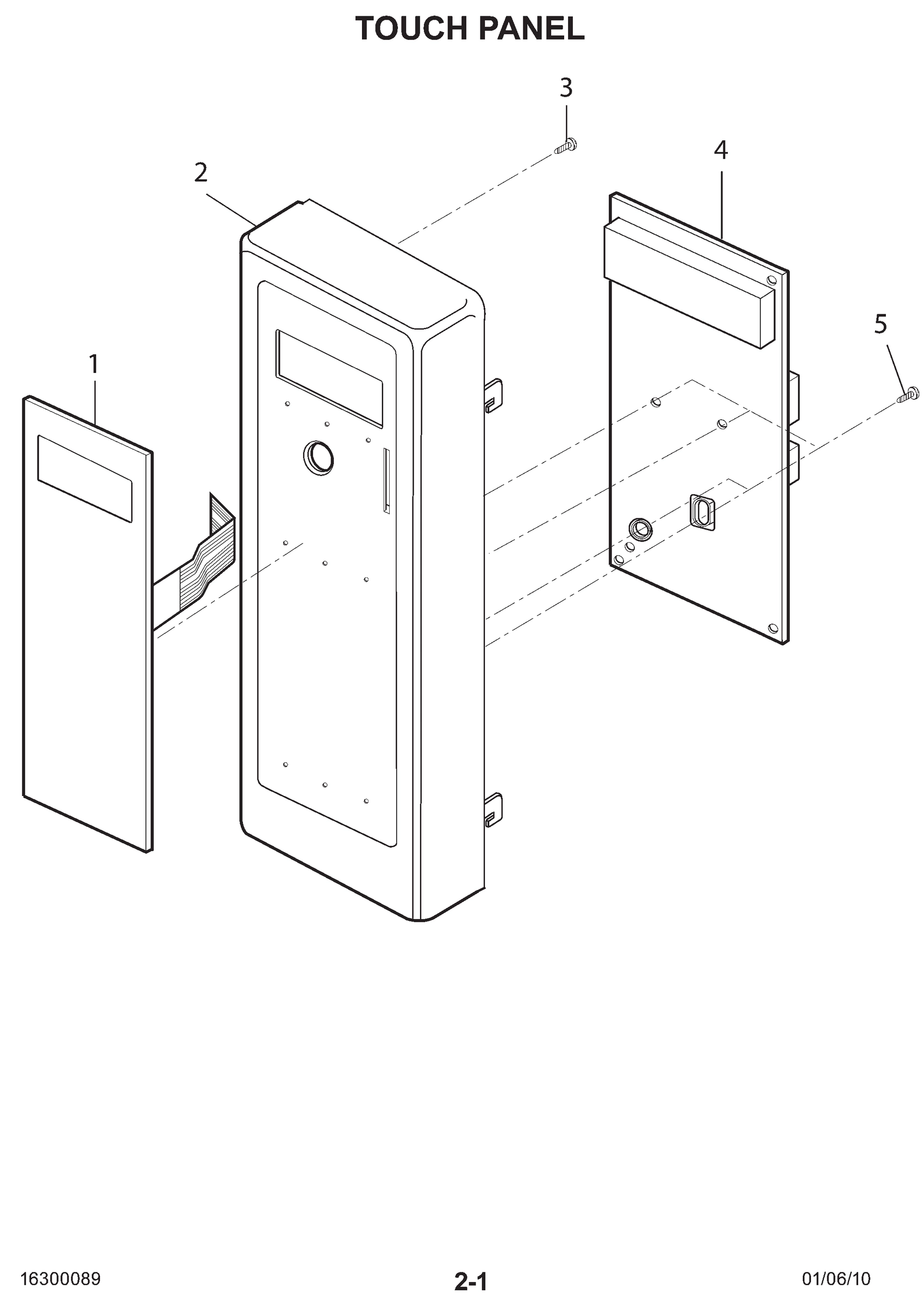 TOUCH PANEL

3

4

2

5

1

16300089

2-1

01/06/10