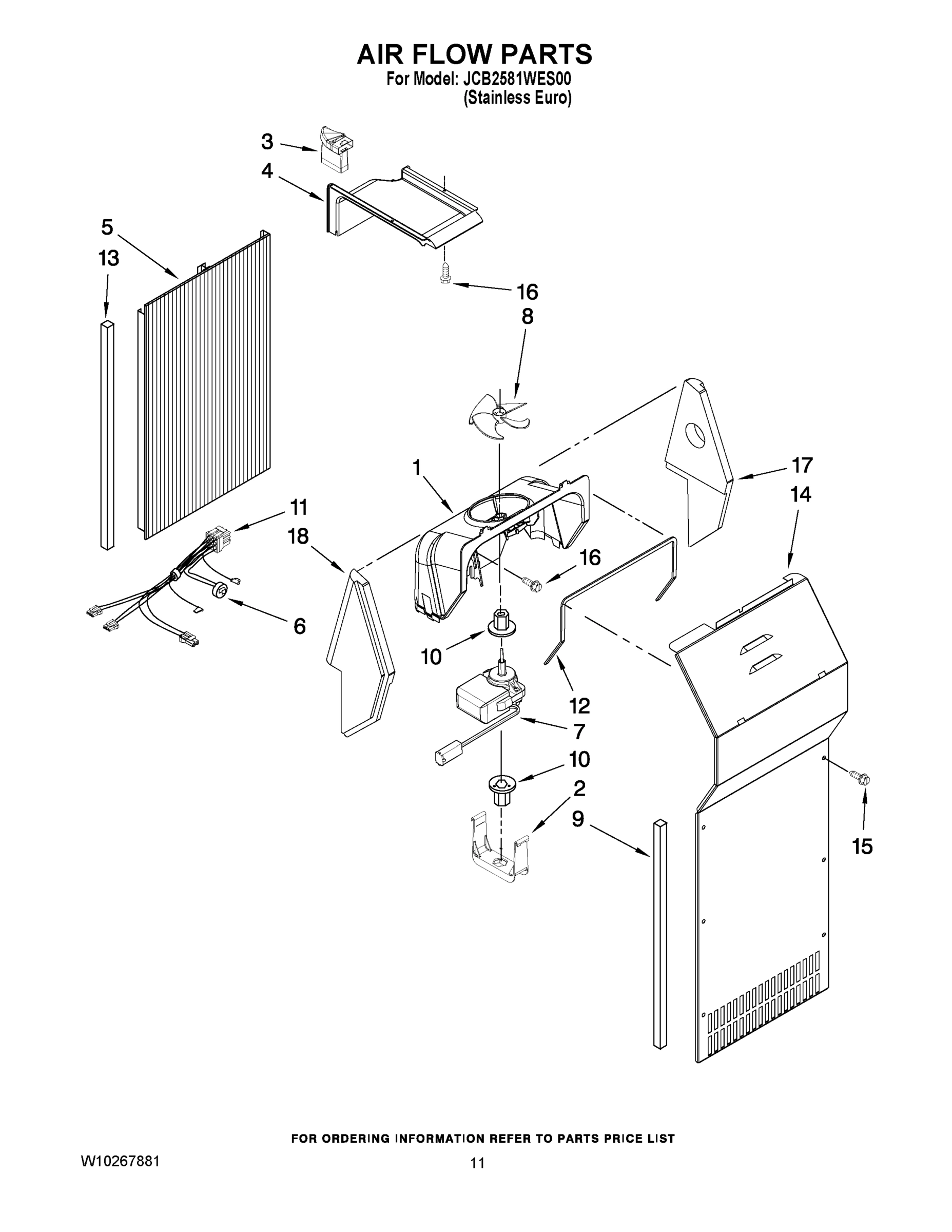 AIR FLOW PARTS
For Model: JCB2581WES00
(Stainless Euro)

3
4
5
13
16
8
1
17
14
11
18
16
6
10
12
7
10
2
9
15

FOR ORDERING INFORMATION REFER TO PARTS PRICE LIST

W10267881

11