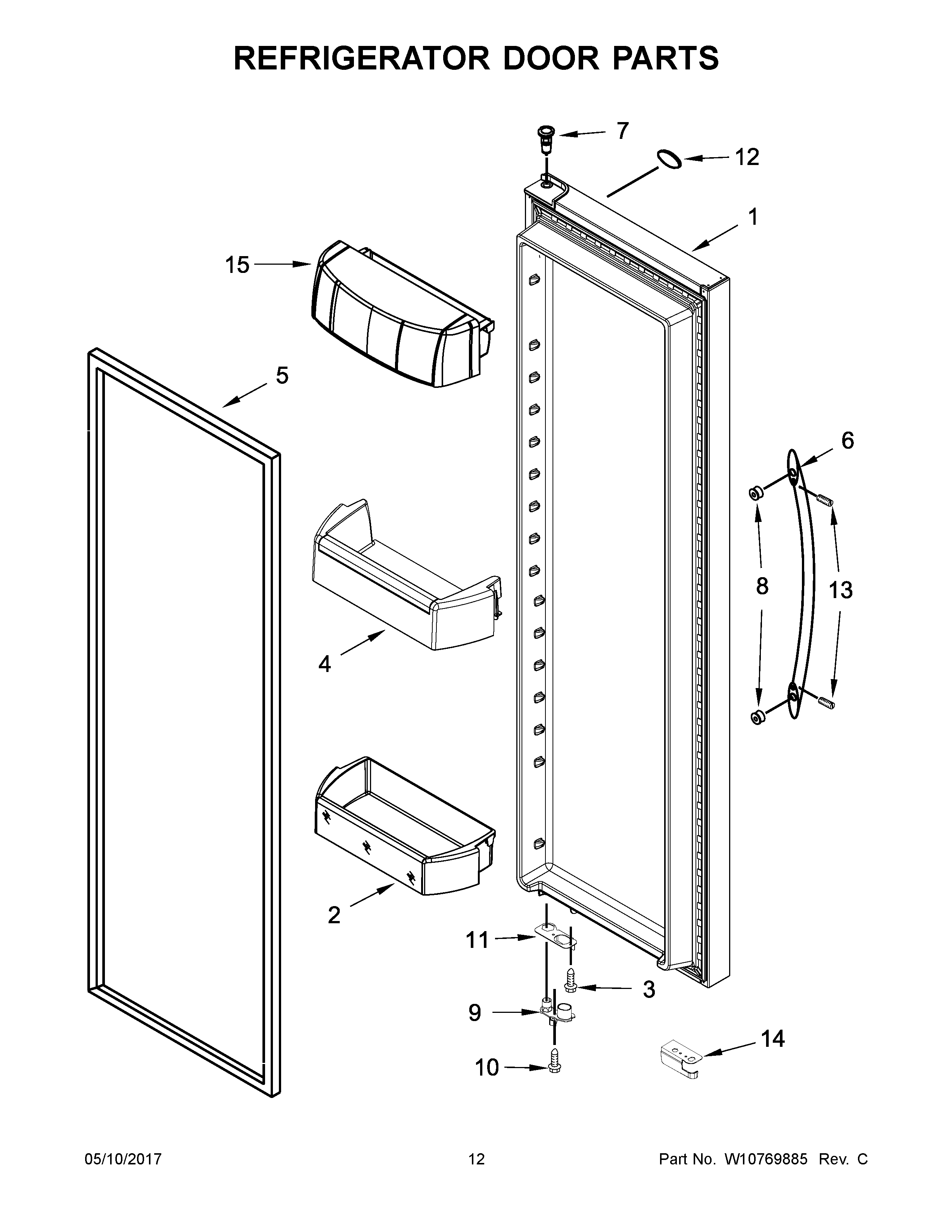 REFRIGERATOR DOOR PARTS

7
12
1
15
5
6
8
13
4
2
11
3
9
14
10

05/10/2017
12
Part No. W10769885 Rev. C