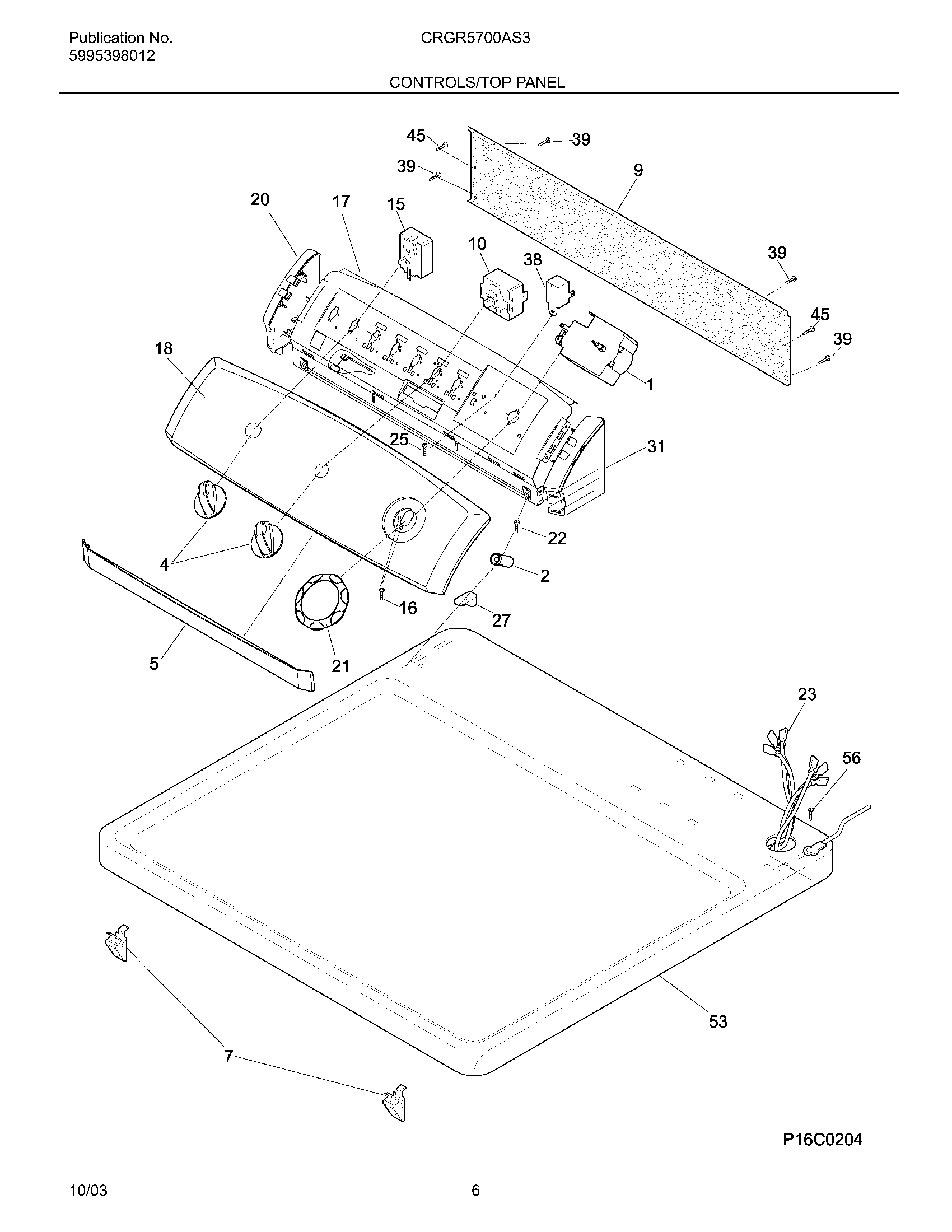 Publication No.
5995398012

CRGR5700AS3

CONTROLS/TOP PANEL

45
39
39
9
20
17
15
10
38
39
45
39
18
1
25
31
22
4
2
16
27
5
21
23
56
53
7

P16C0204

10/03

6