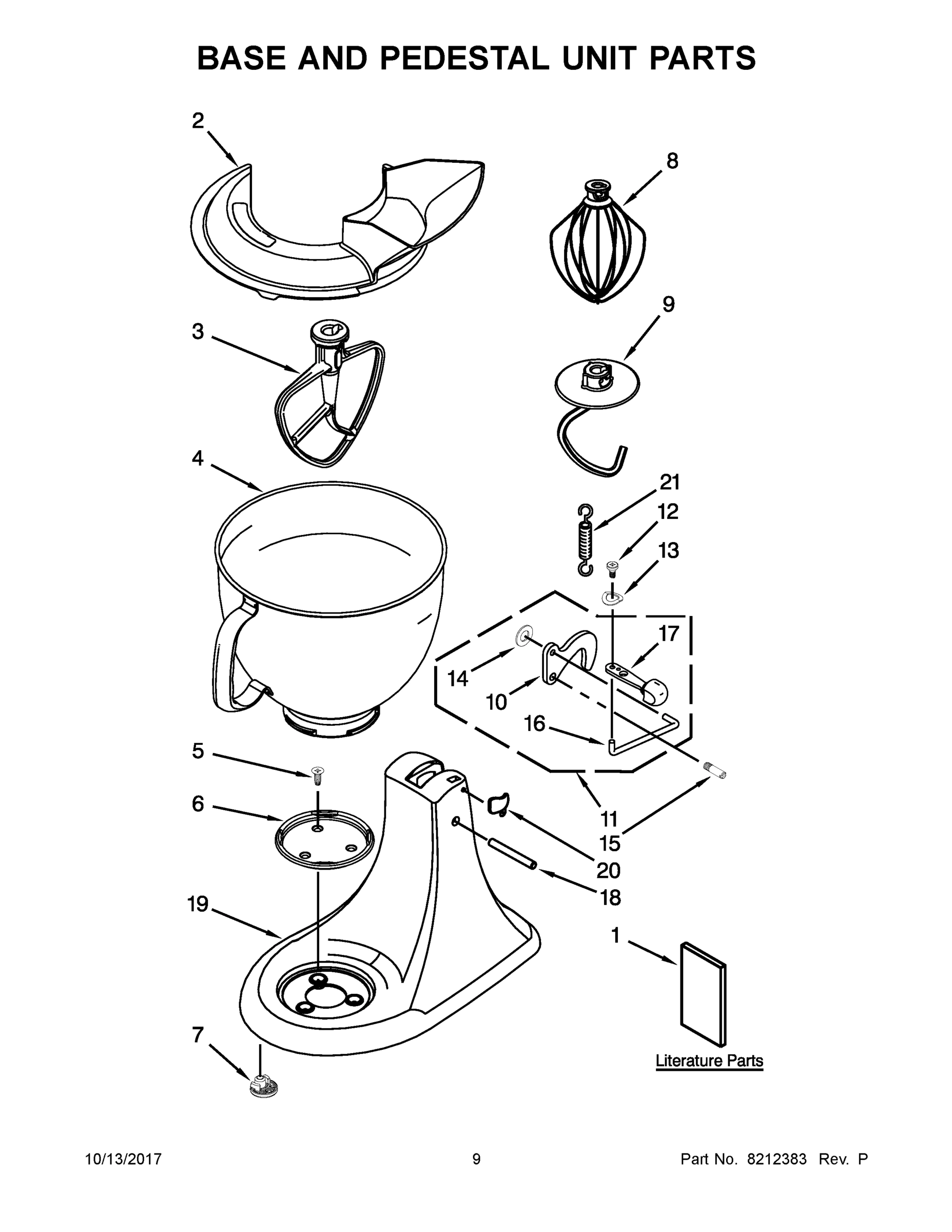 BASE AND PEDESTAL UNIT PARTS

2
8
3
9
4
21
12
13
17
14
10
16
5
6
11
15
20
18
19
1
7

Literature Parts

10/13/2017
9
Part No. 8212383 Rev. P