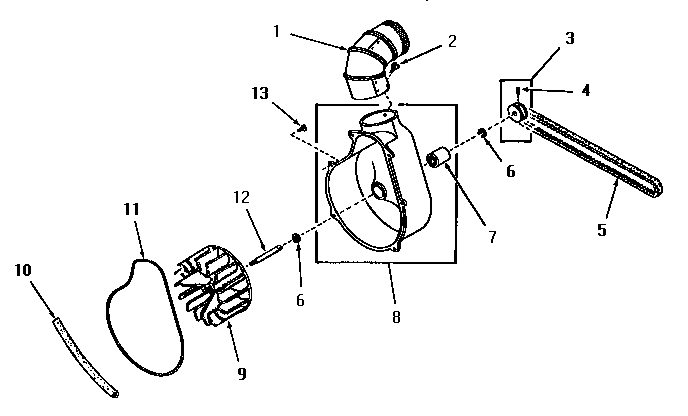 1
2
3
4
13
6
7
5
12
11
10
6
8
9