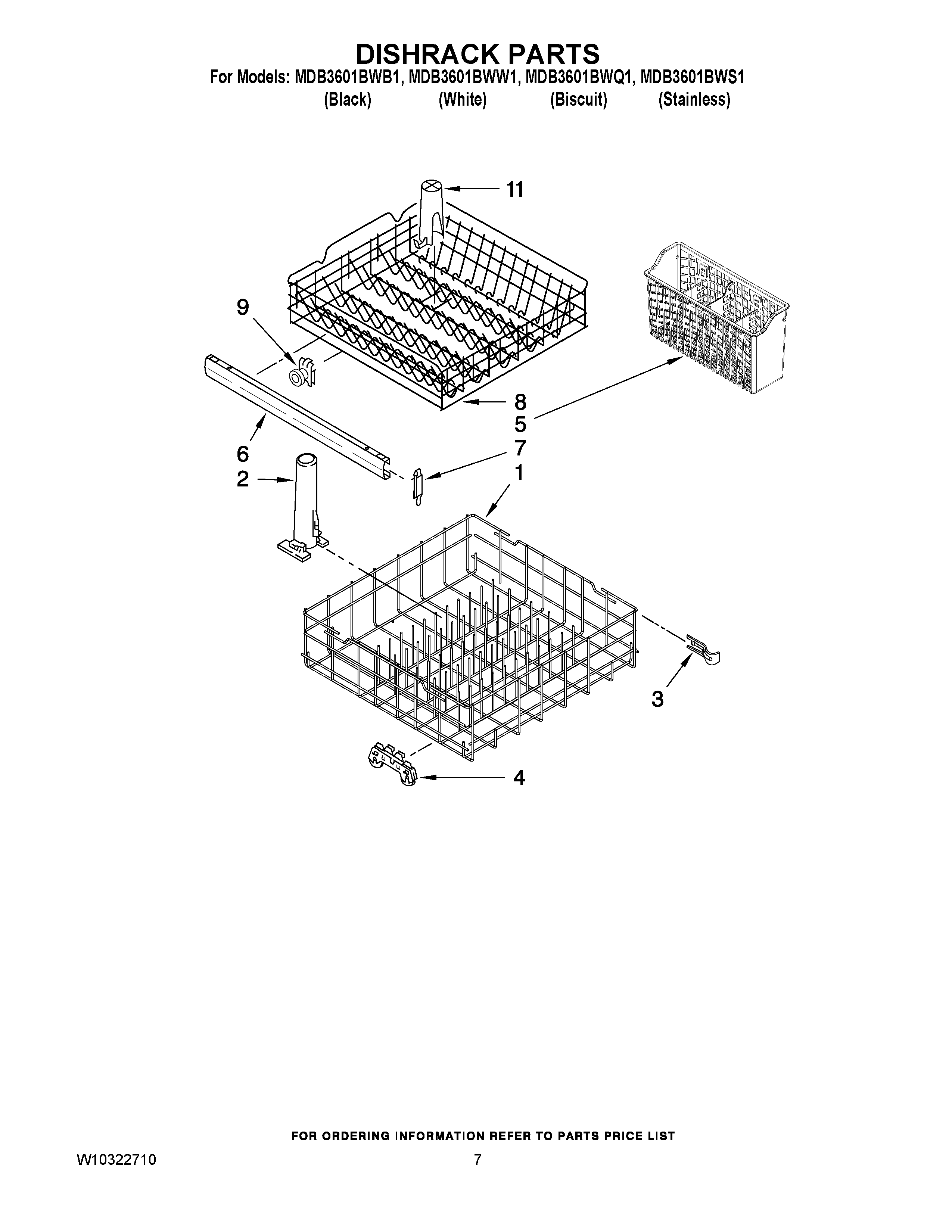 DISHRACK PARTS
For Models: MDB3601BWB1, MDB3601BWW1, MDB3601BWQ1, MDB3601BWS1
(Black) (White) (Biscuit) (Stainless)

11
9
8
5
6
7
2
1
3
4

FOR ORDERING INFORMATION REFER TO PARTS PRICE LIST

W10322710
7