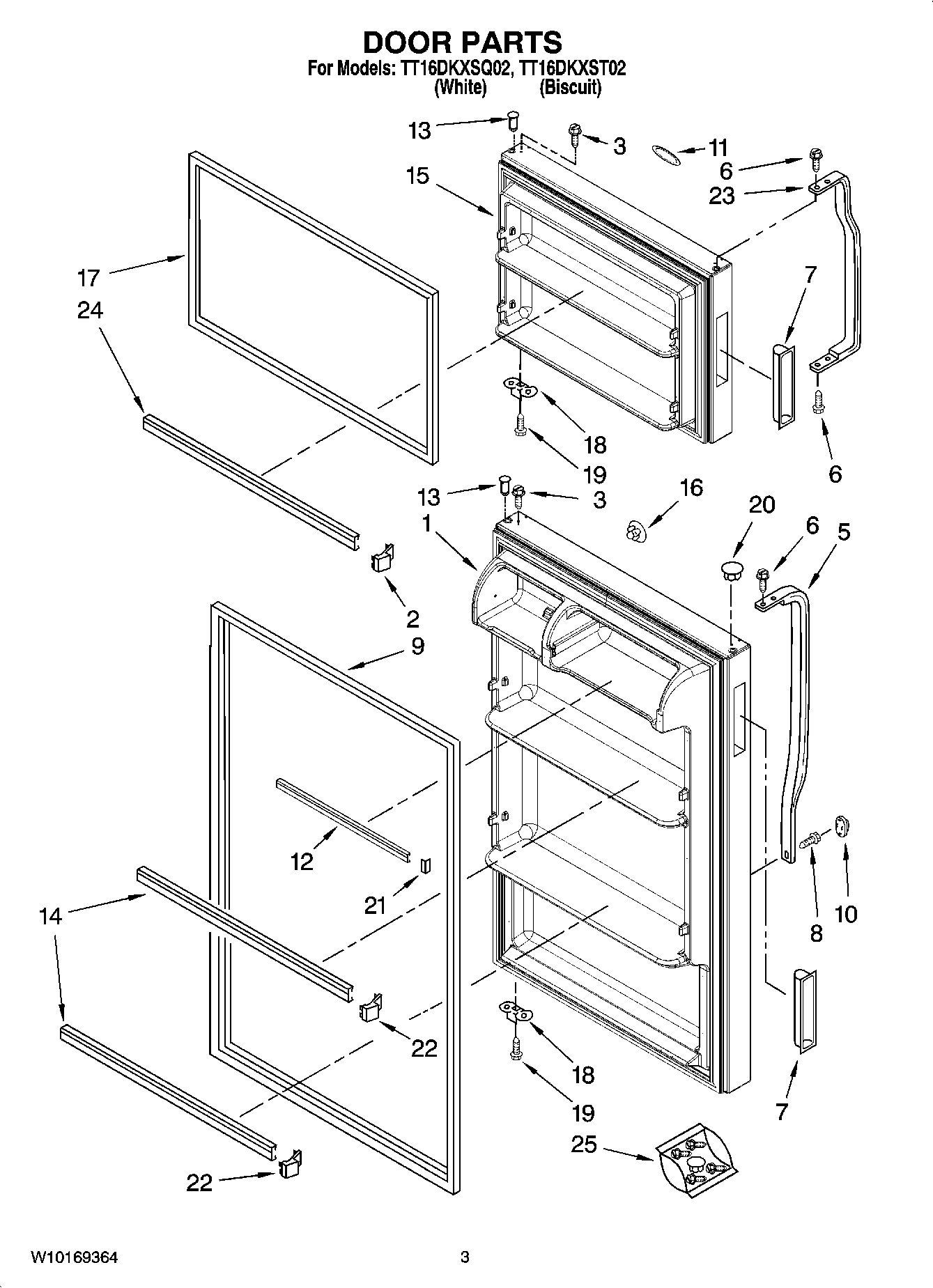 DOOR PARTS
For Models: TT16DKXSQ02, TT16DKXST02
(White) (Biscuit)

13
3
11
6
23
15
17
24
7
18
19
6
13
3
16
20
6
5
1
2
9
12
21
8
10
14
22
18
19
7
25
22

W10169364
3