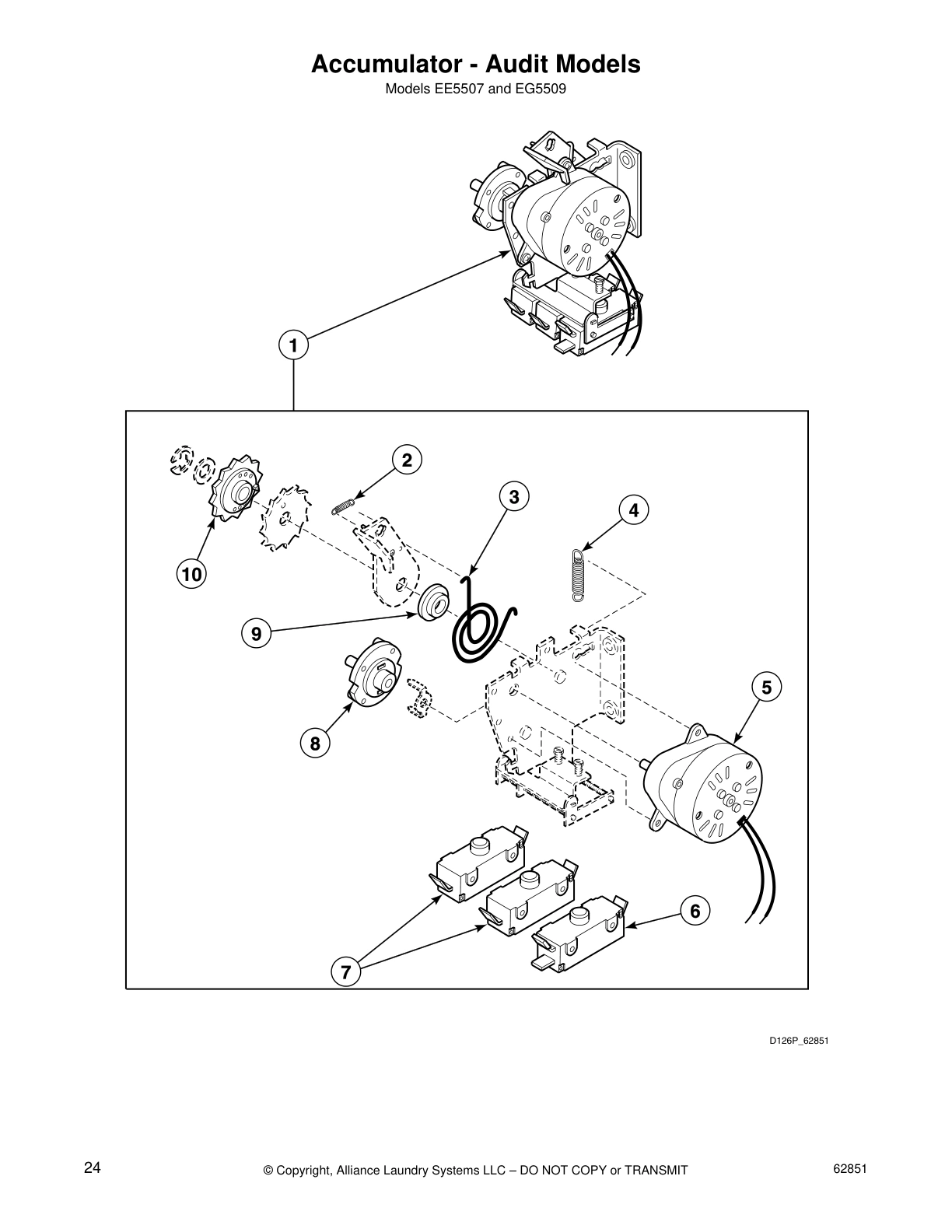 Accumulator - Audit Models
Models EE5507 and EG5509

1

2
3
4
10
9
5
8
6
7

D126P_62851

24

© Copyright, Alliance Laundry Systems LLC – DO NOT COPY or TRANSMIT

62851