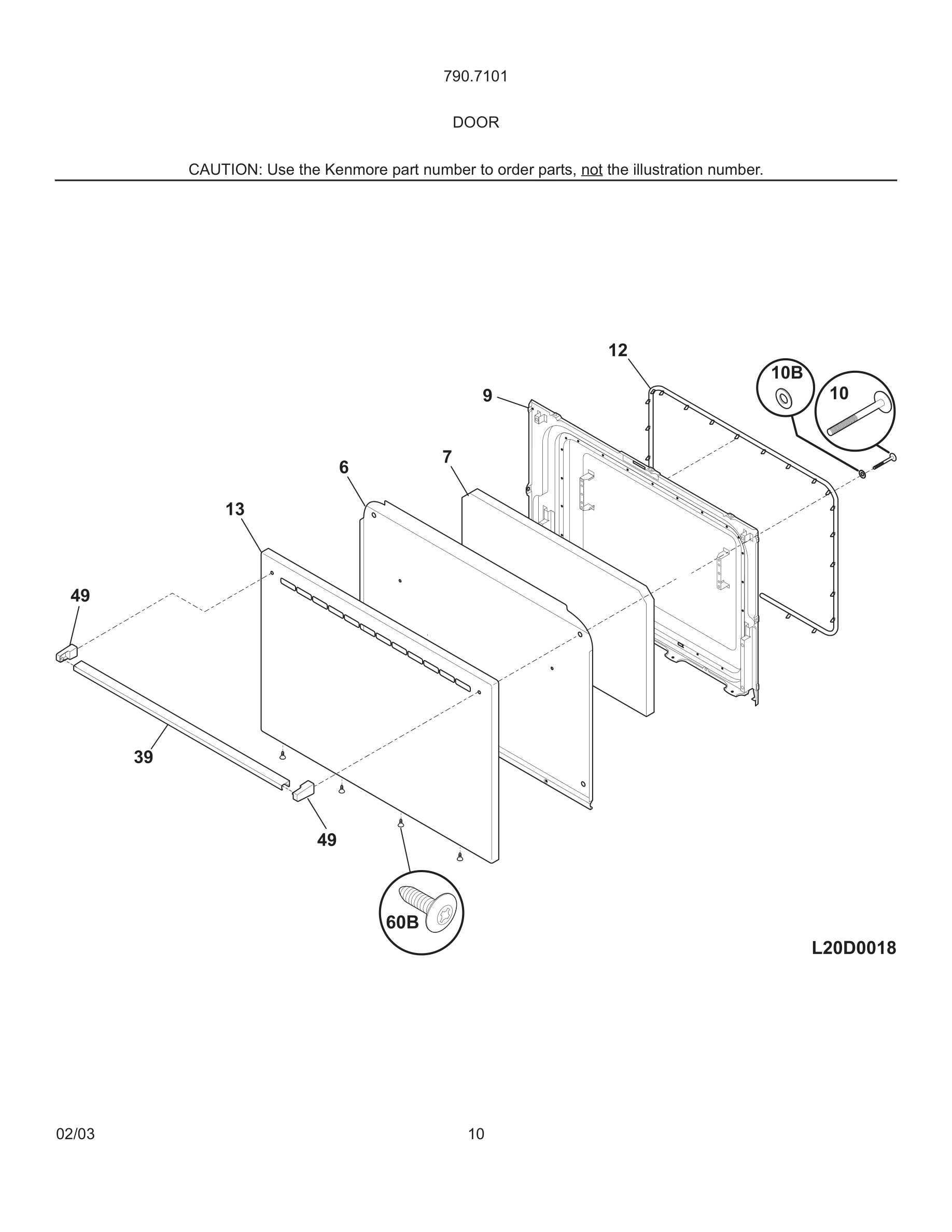 790.7101

DOOR

CAUTION: Use the Kenmore part number to order parts, not the illustration number.

12
10B
10
9
7
6
13
49
39
49
60B

L20D0018

02/03

10