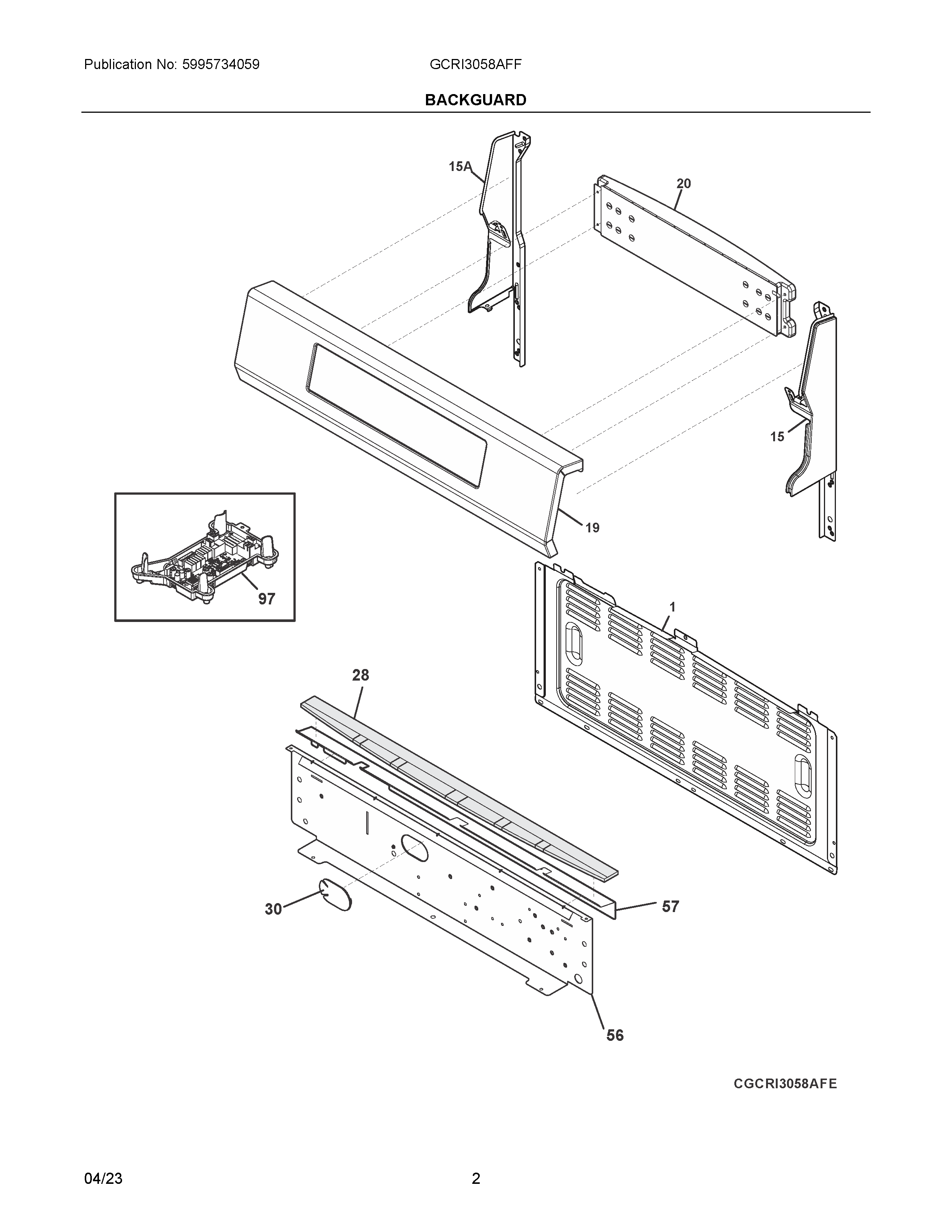 Publication No: 5995734059

GCRI3058AFF

BACKGUARD

15A

20

15

19

97

1

28

30

57

56

CGCRI3058AFE

04/23

2