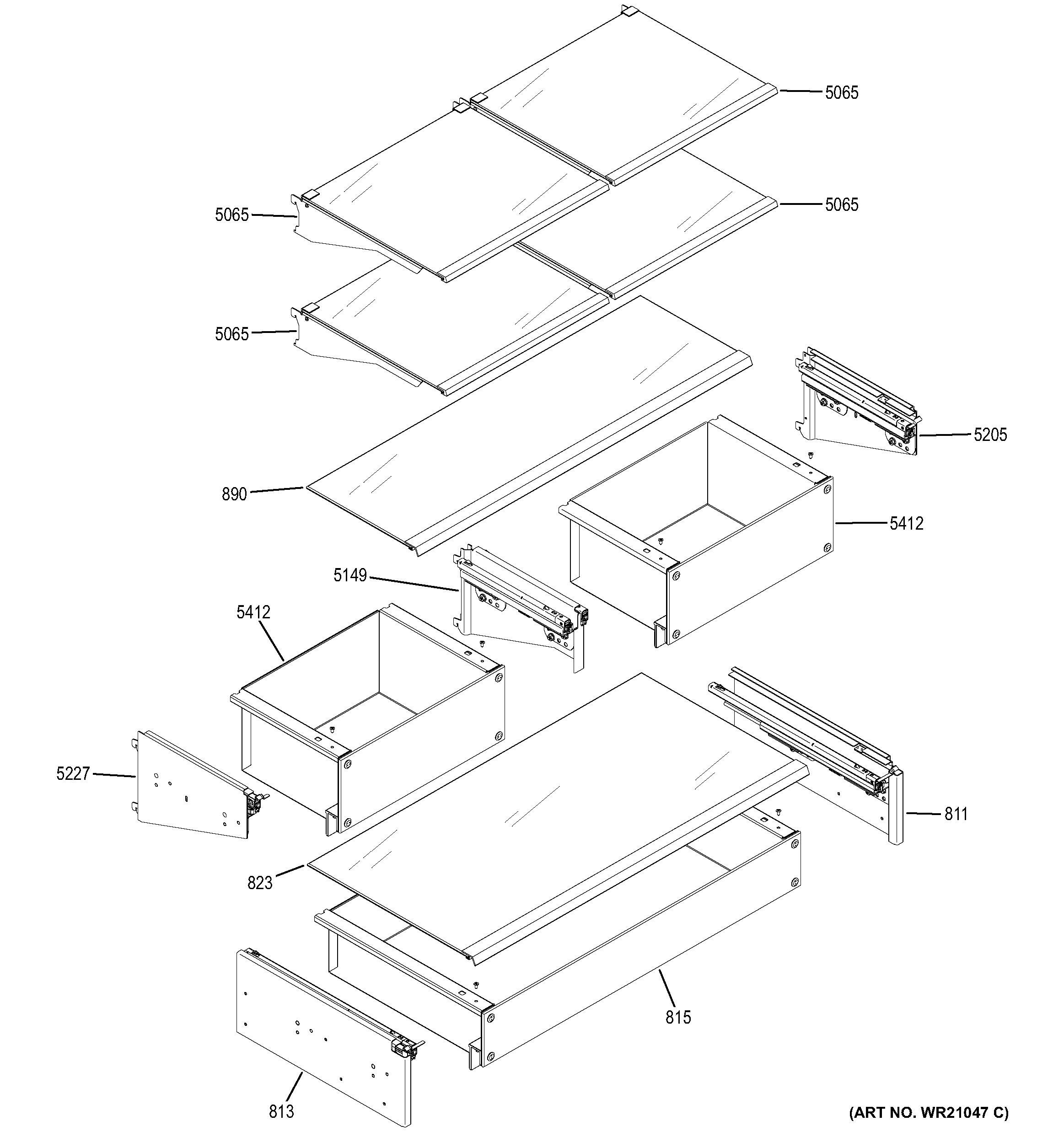 5065
5065
5065
5065
5205
890
5412
5149
5412
5227
811
823
815
813
(ART NO. WR21047 C)