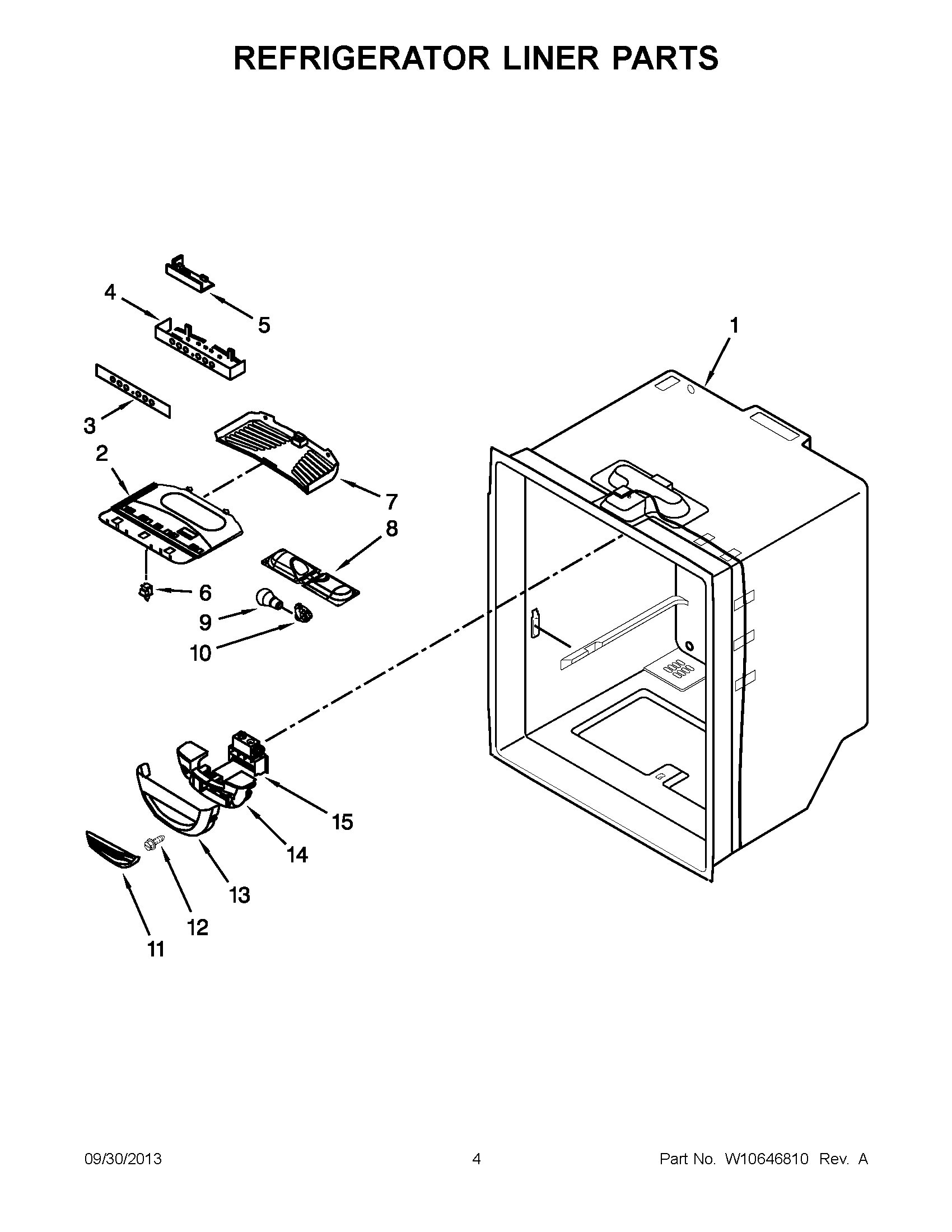 REFRIGERATOR LINER PARTS

4
5
1
3
2
7
8
6
9
10
15
14
13
12
11

09/30/2013
4
Part No. W10646810 Rev. A