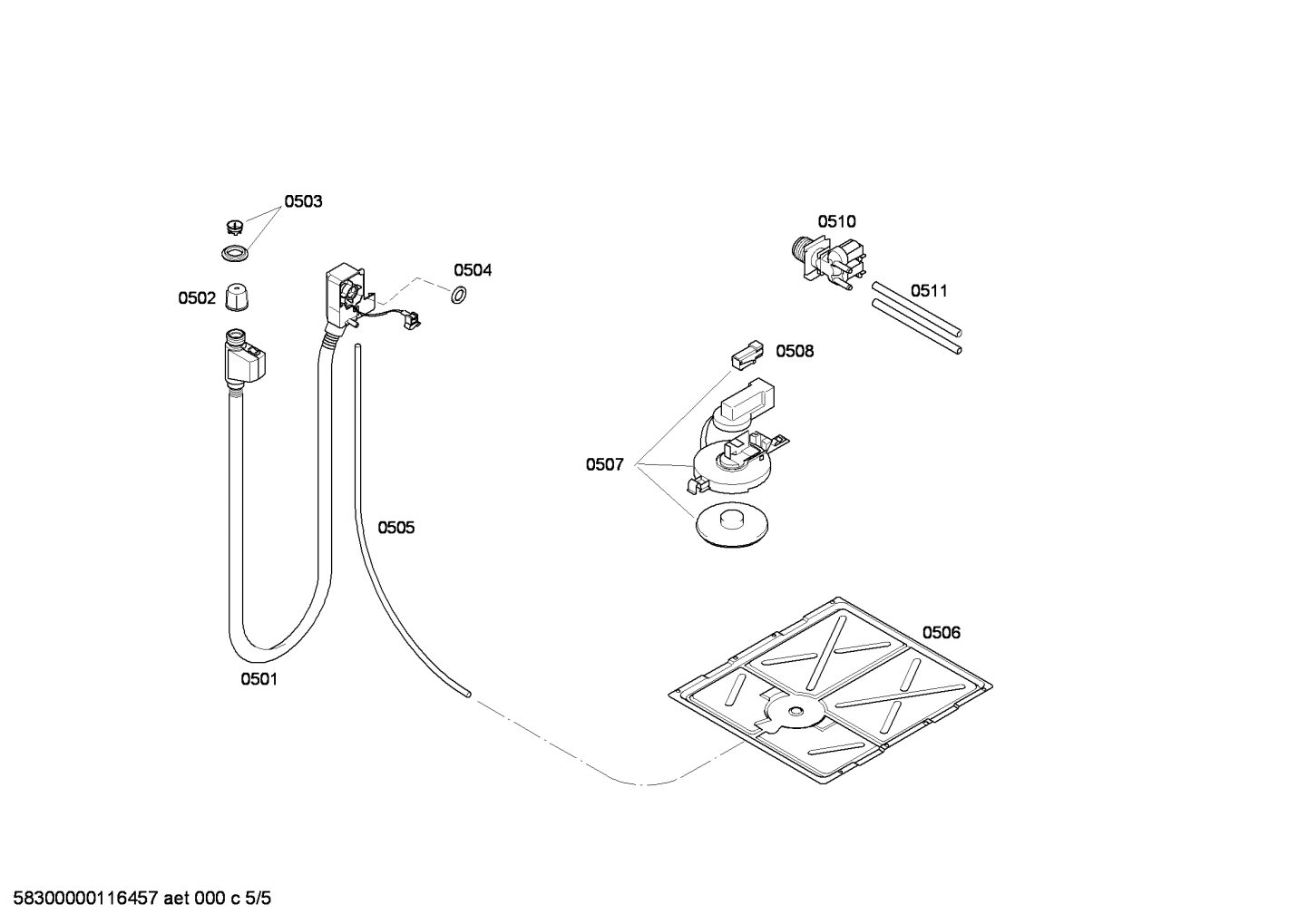 0503

0510

0504

0502

0511

0508

0507

0505

0506

0501

58300000116457 aet 000 c 5/5