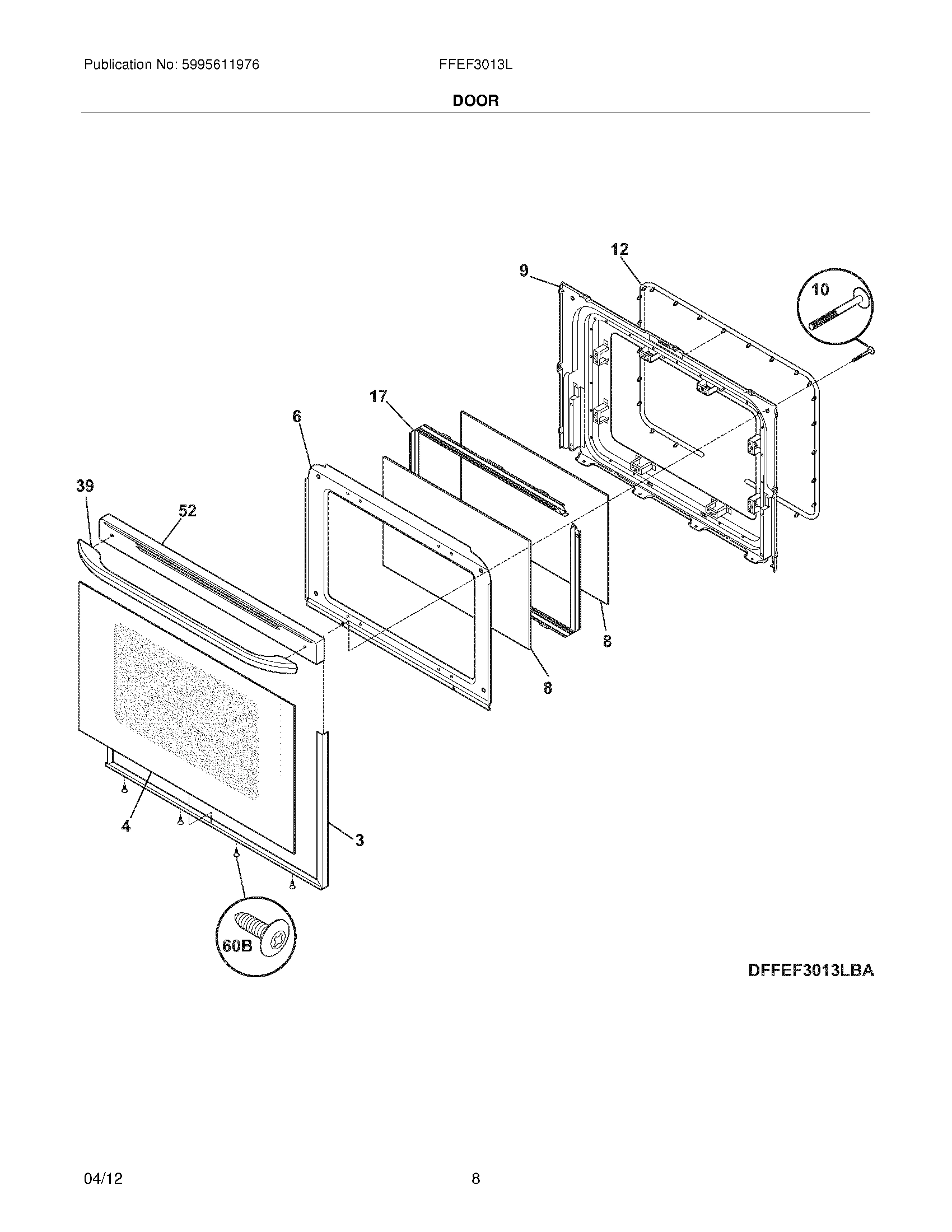 Publication No: 5995611976

FFEF3013L

DOOR

12

9

10

17

6

39

52

8

8

4

3

60B

DFFEF3013LBA

04/12

8