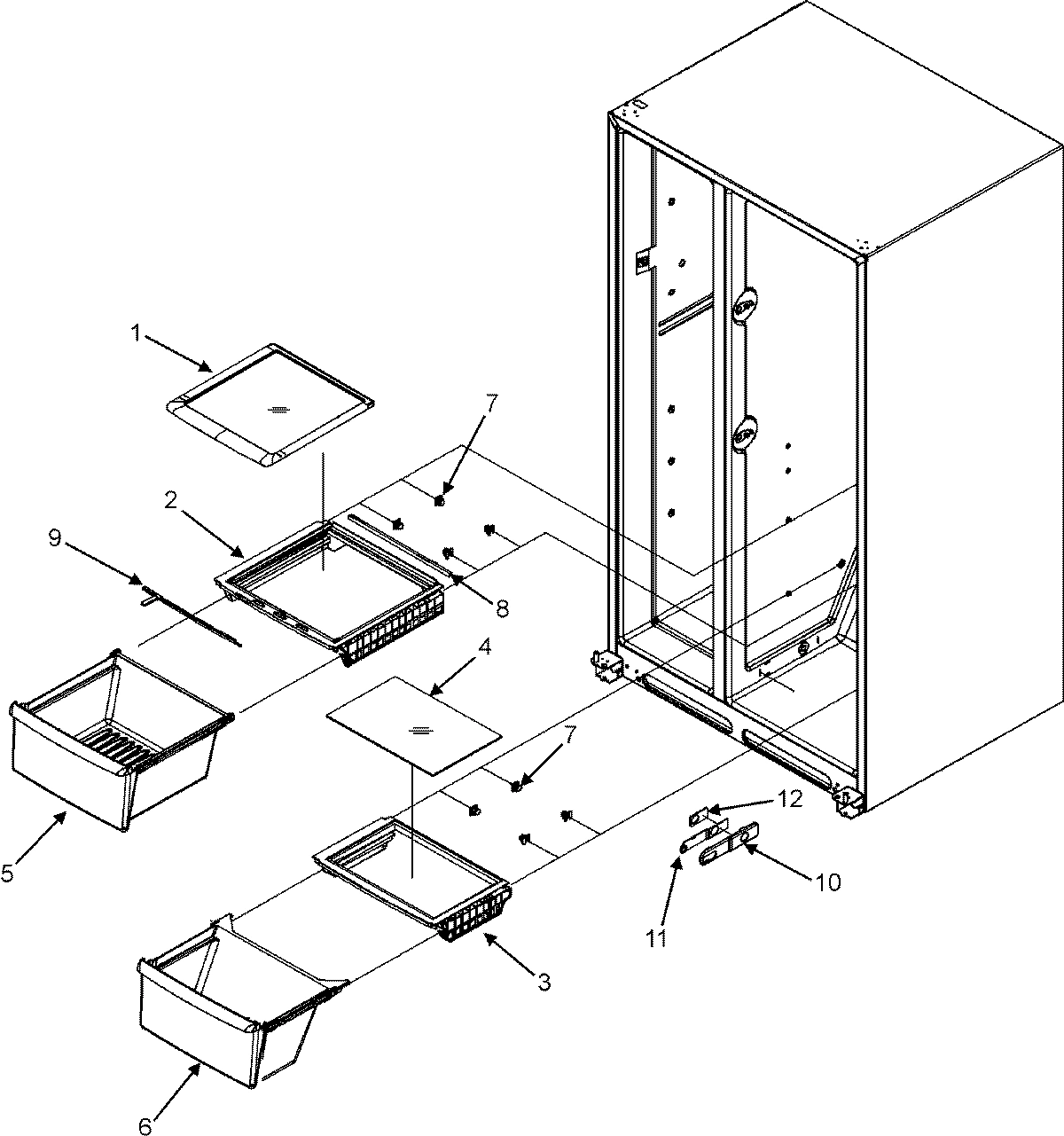 1
7
2
9
8
4
7
5
12
10
11
3
6