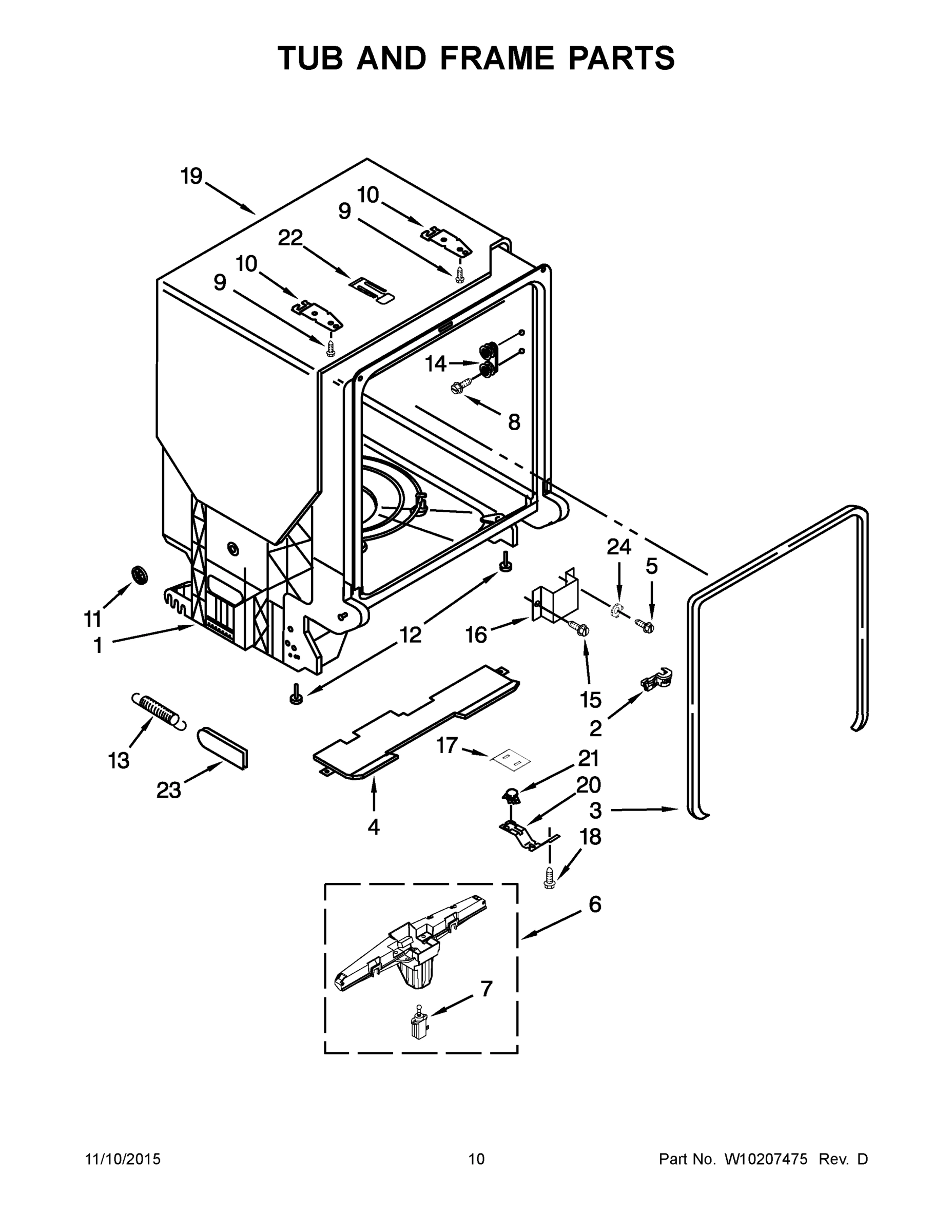 TUB AND FRAME PARTS

19
10
9
22
10
9
14
8
24
5
11
1
12
16
15
2
13
23
17
21
20
3
4
18
6
7

11/10/2015
10
Part No. W10207475 Rev. D