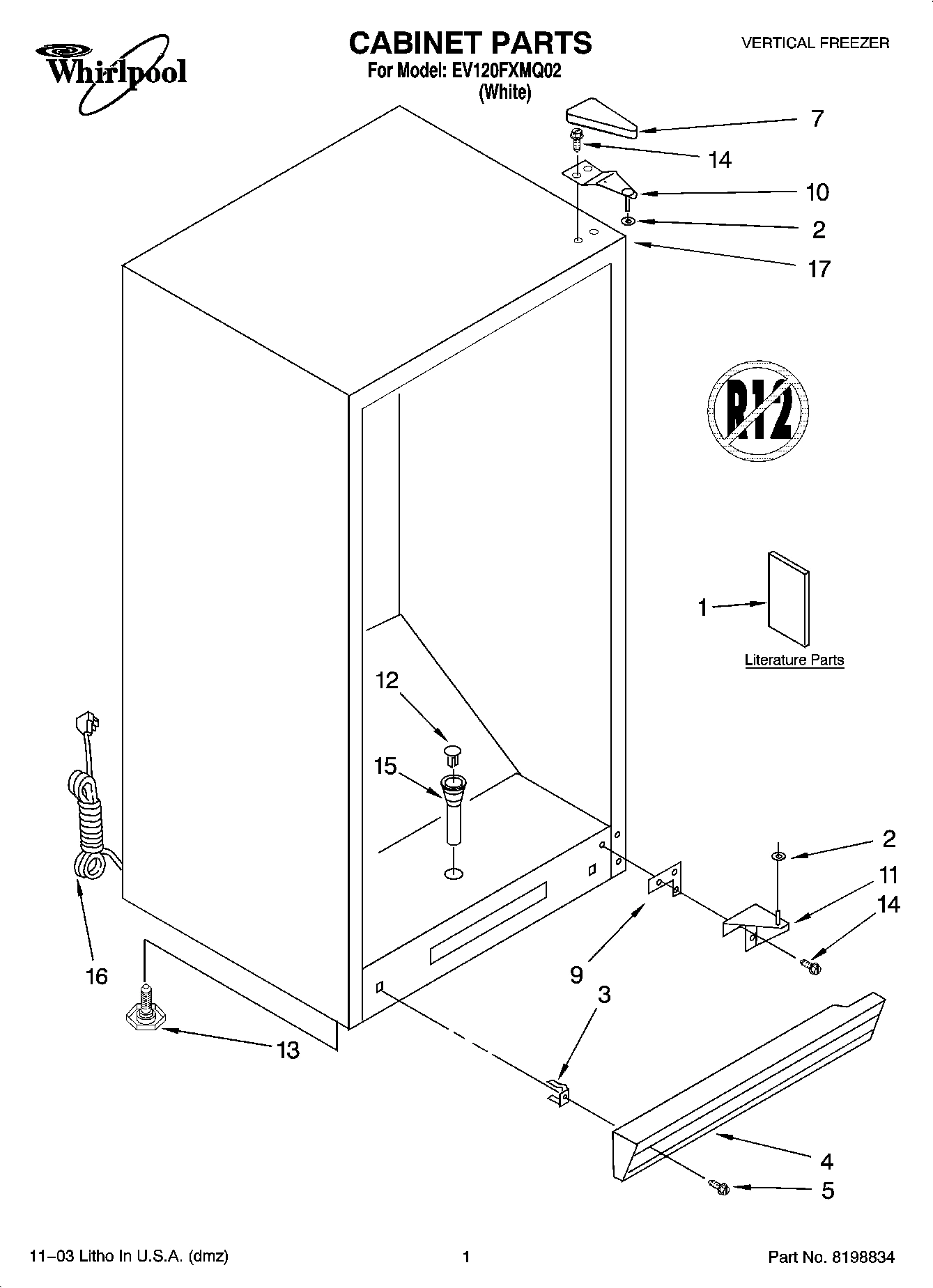 Whirlpool

CABINET PARTS
For Model: EV120FXMQ02
(White)

VERTICAL FREEZER

7
14
10
2
17

R12

1
Literature Parts

12
15

2
11
14

16

9
3

13

4
5

11–03 Litho In U.S.A. (dmz)

1

Part No. 8198834