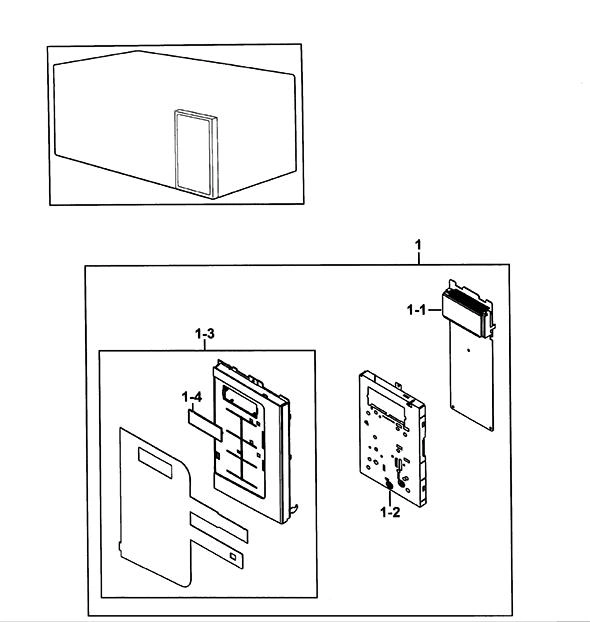 1
1-1
1-3
1-4
1-2