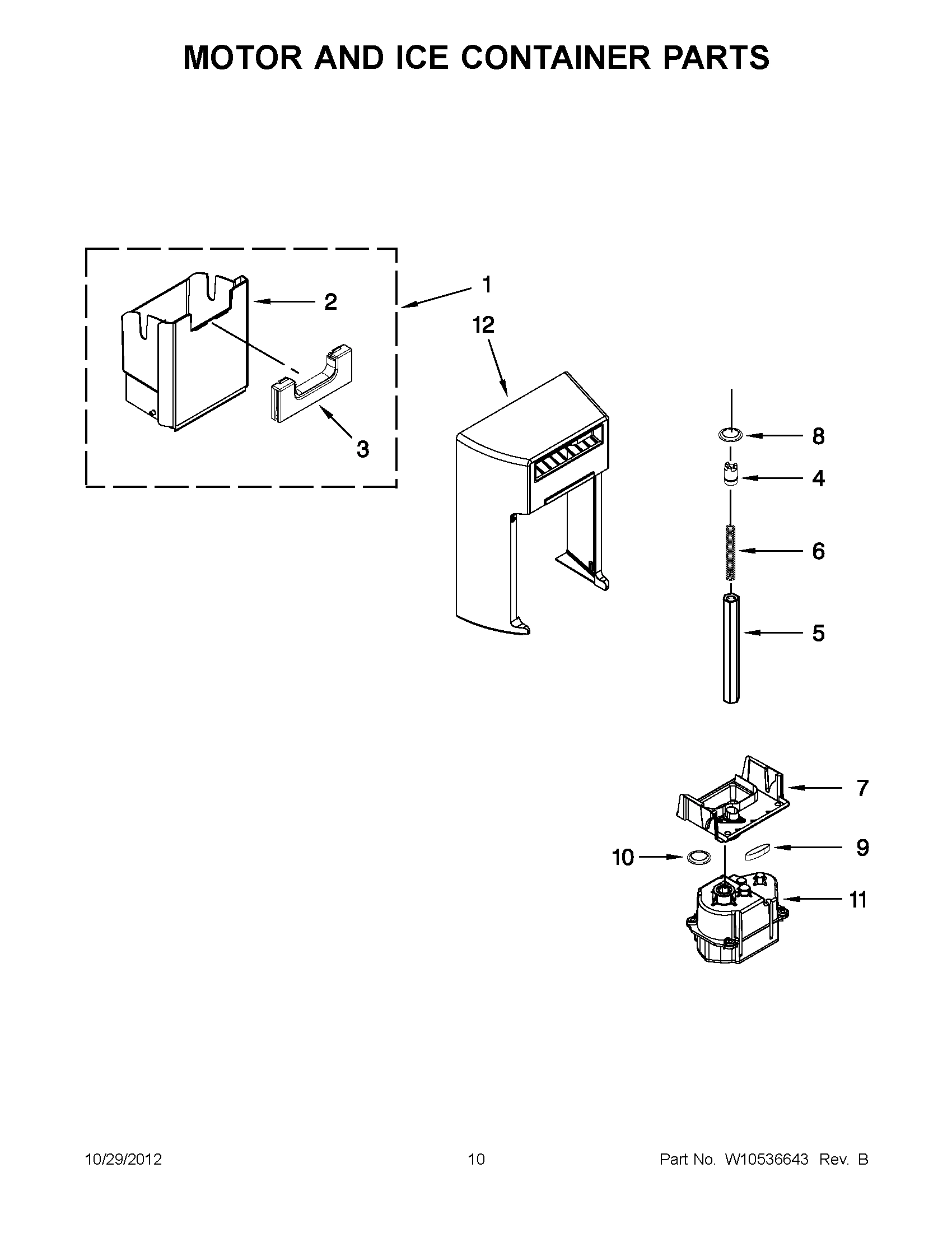 MOTOR AND ICE CONTAINER PARTS

1
2
12
3
8
4
6
5
7
10
9
11

10/29/2012
10
Part No. W10536643 Rev. B