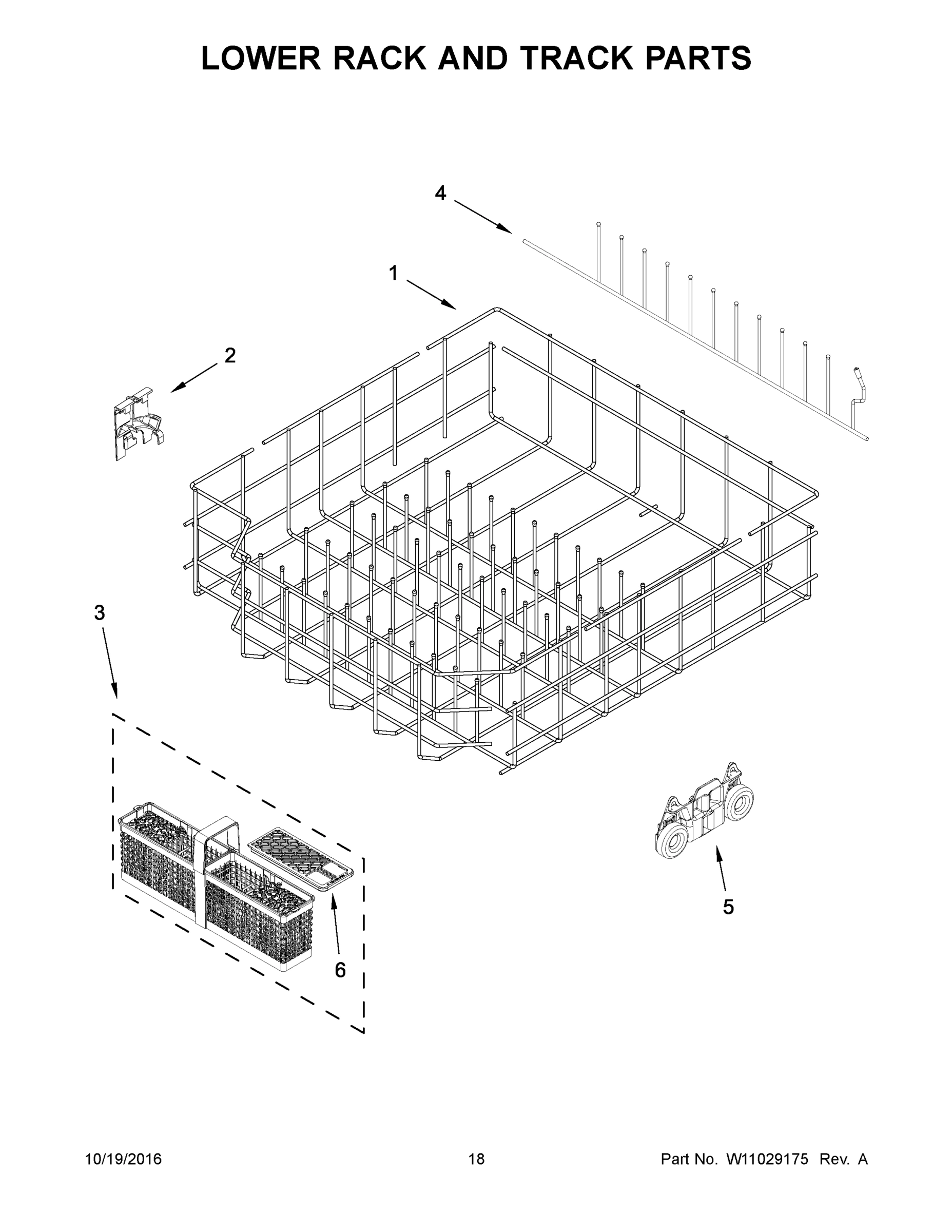 LOWER RACK AND TRACK PARTS

4

1

2

3

5

6

10/19/2016 18 Part No. W11029175 Rev. A