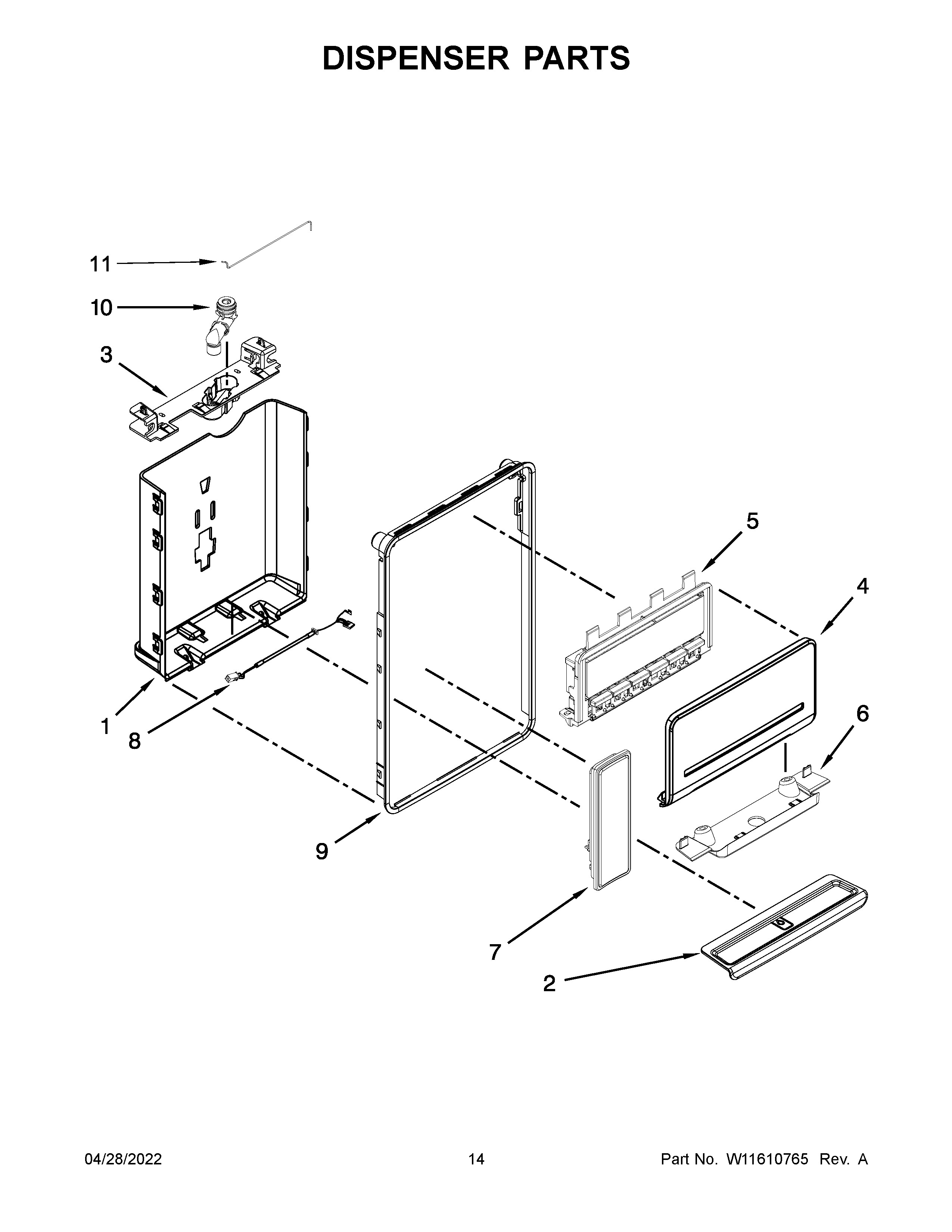 DISPENSER PARTS

11
10
3
5
4
6
1
8
9
7
2

04/28/2022 14 Part No. W11610765 Rev. A