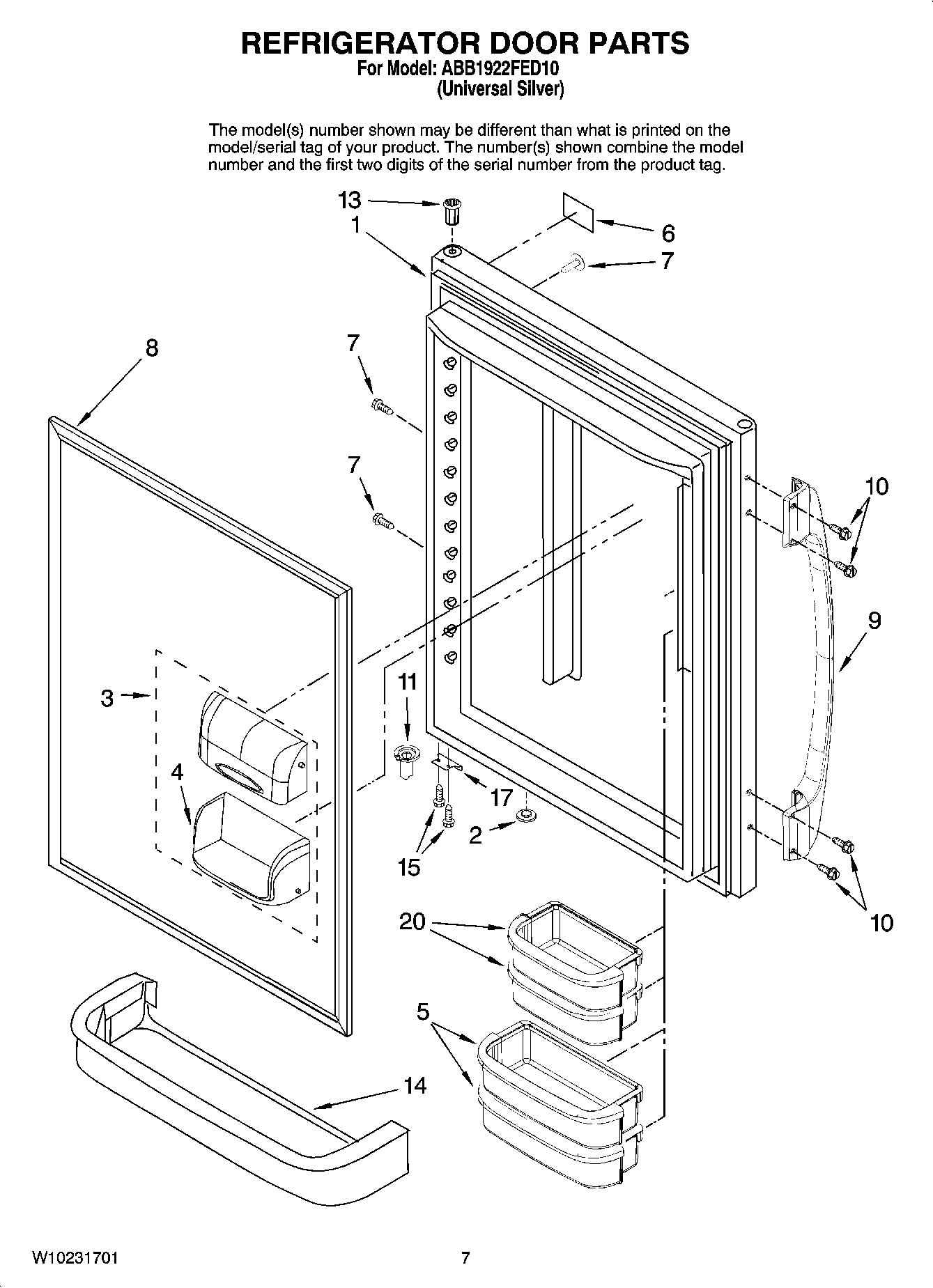 REFRIGERATOR DOOR PARTS
For Model: ABB1922FED10
(Universal Silver)

The model(s) number shown may be different than what is printed on the model/serial tag of your product. The number(s) shown combine the model number and the first two digits of the serial number from the product tag.

13
1
6
7
8
7
7
10
9
3
11
4
17
2
15
10
20
5
14

W10231701
7