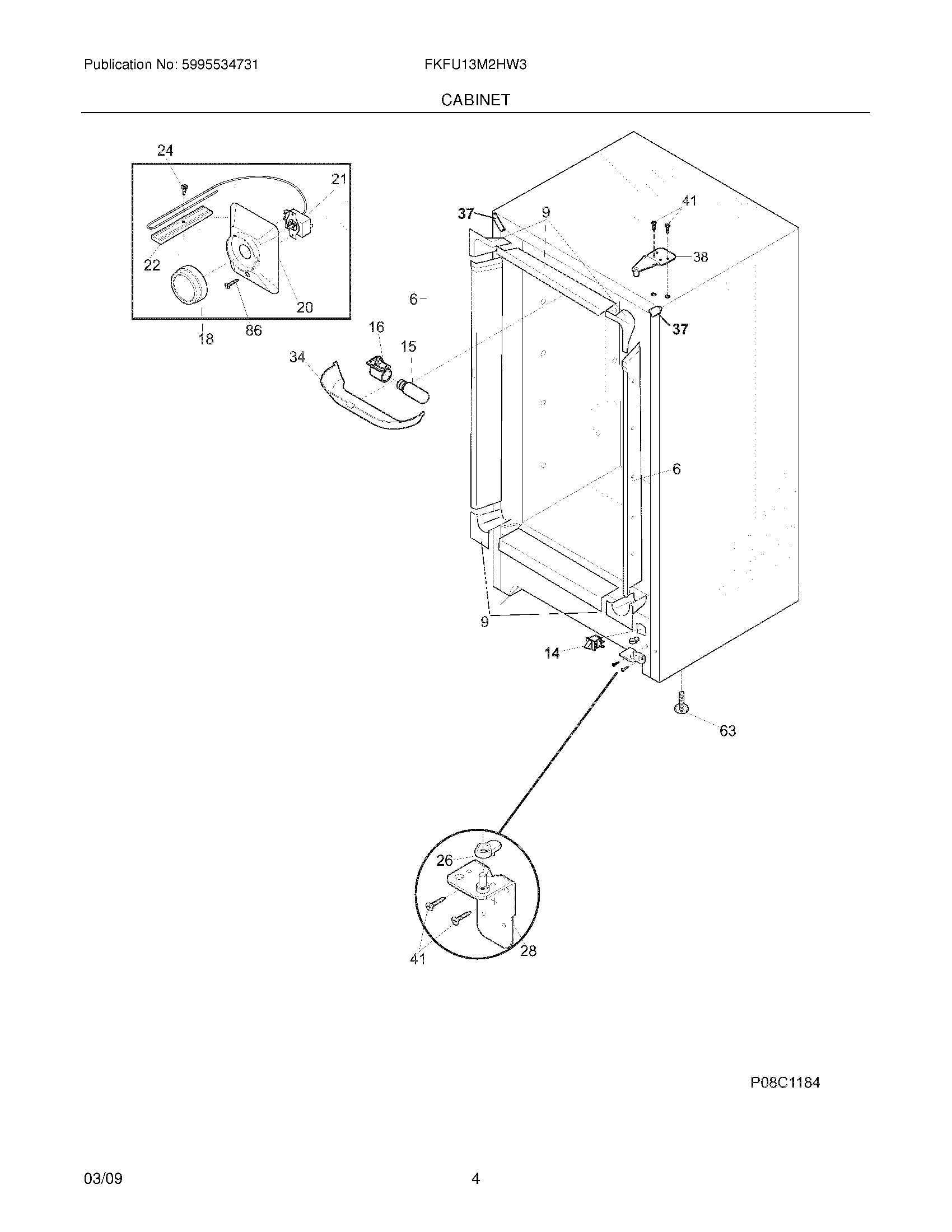 Publication No: 5995534731

FKFU13M2HW3

CABINET

24
21
22
20
18
86
37
9
41
38
37
6
16
15
34
6
9
14
63
26
41
28

P08C1184

03/09

4