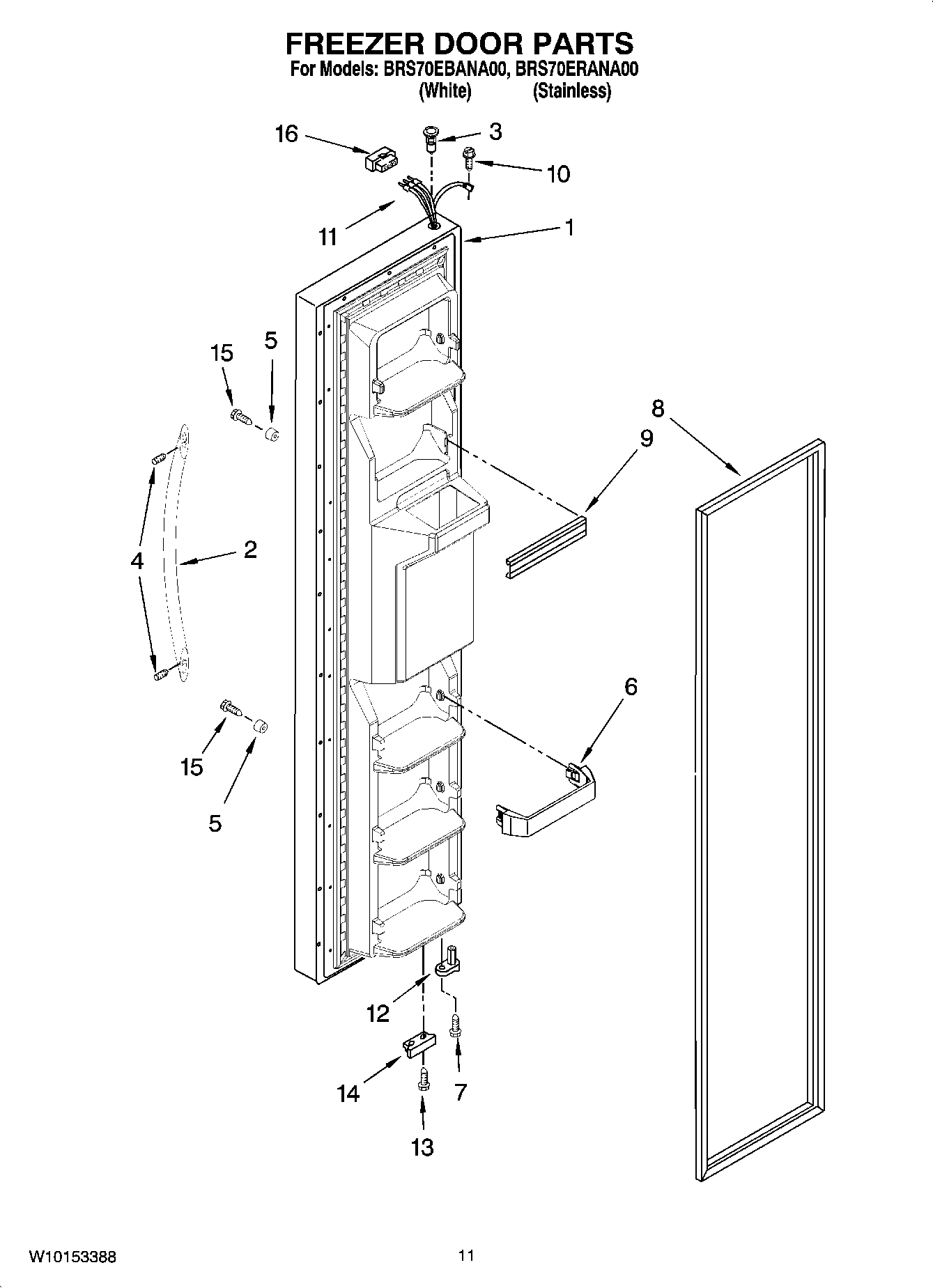 FREEZER DOOR PARTS
For Models: BRS70EBANA00, BRS70ERANA00
(White) (Stainless)

16
3
10
11
1
15
5
8
9
4
2
6
15
5
12
14
7
13

W10153388
11