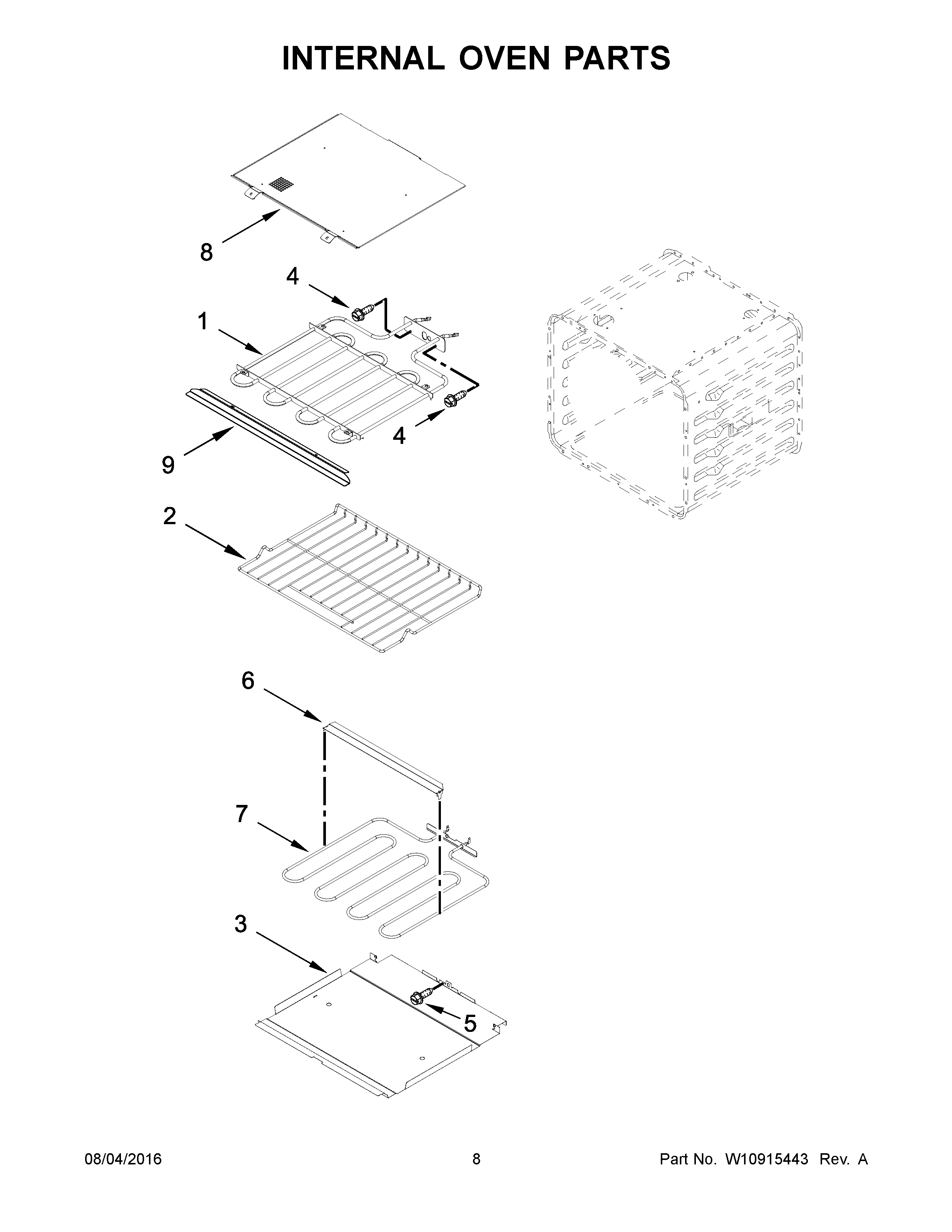 INTERNAL OVEN PARTS

8

4

1

4

9

2

6

7

3

5

08/04/2016

8

Part No. W10915443 Rev. A