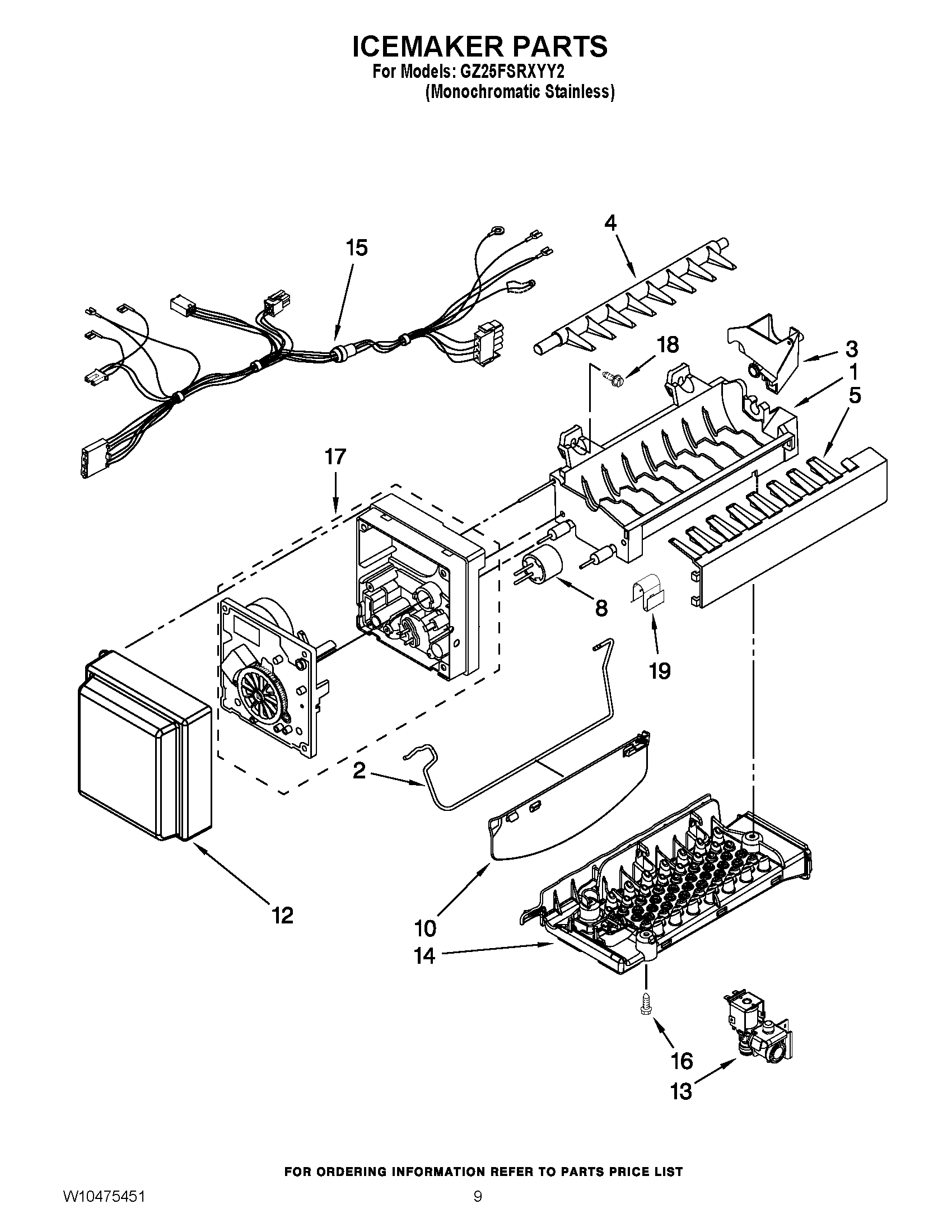 ICEMAKER PARTS
For Models: GZ25FSRXYY2
(Monochromatic Stainless)

4
15
18
3
1
5
17
8
19
2
12
10
14
16
13

FOR ORDERING INFORMATION REFER TO PARTS PRICE LIST

W10475451

9