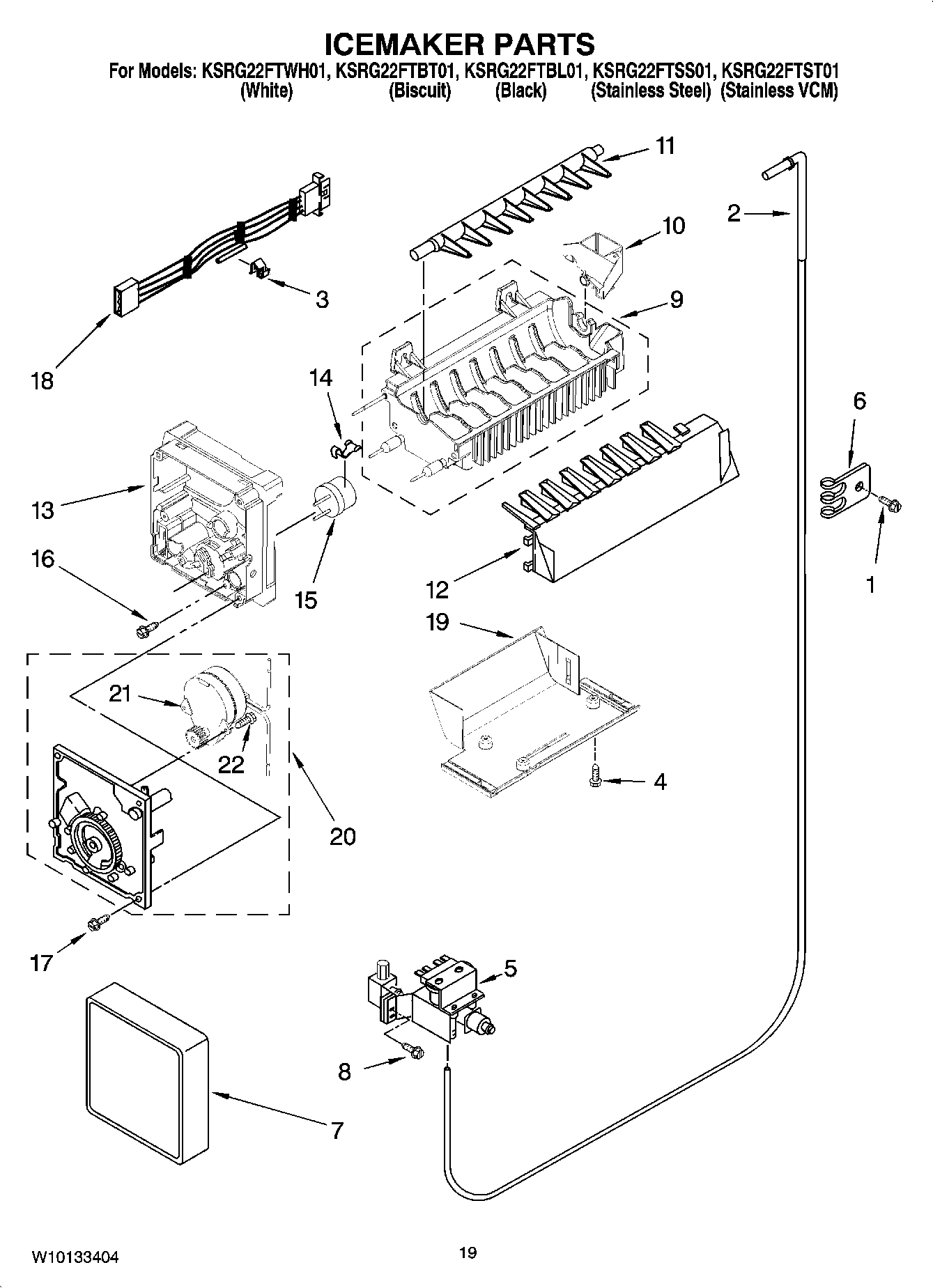 ICEMAKER PARTS

For Models: KSRG22FTWH01, KSRG22FTBT01, KSRG22FTBL01, KSRG22FTSS01, KSRG22FTST01
(White) (Biscuit) (Black) (Stainless Steel) (Stainless VCM)

11
2
10
3
9
18
14
6
13
16
15
12
1
19
21
22
4
20
17
5
8
7

W10133404
19