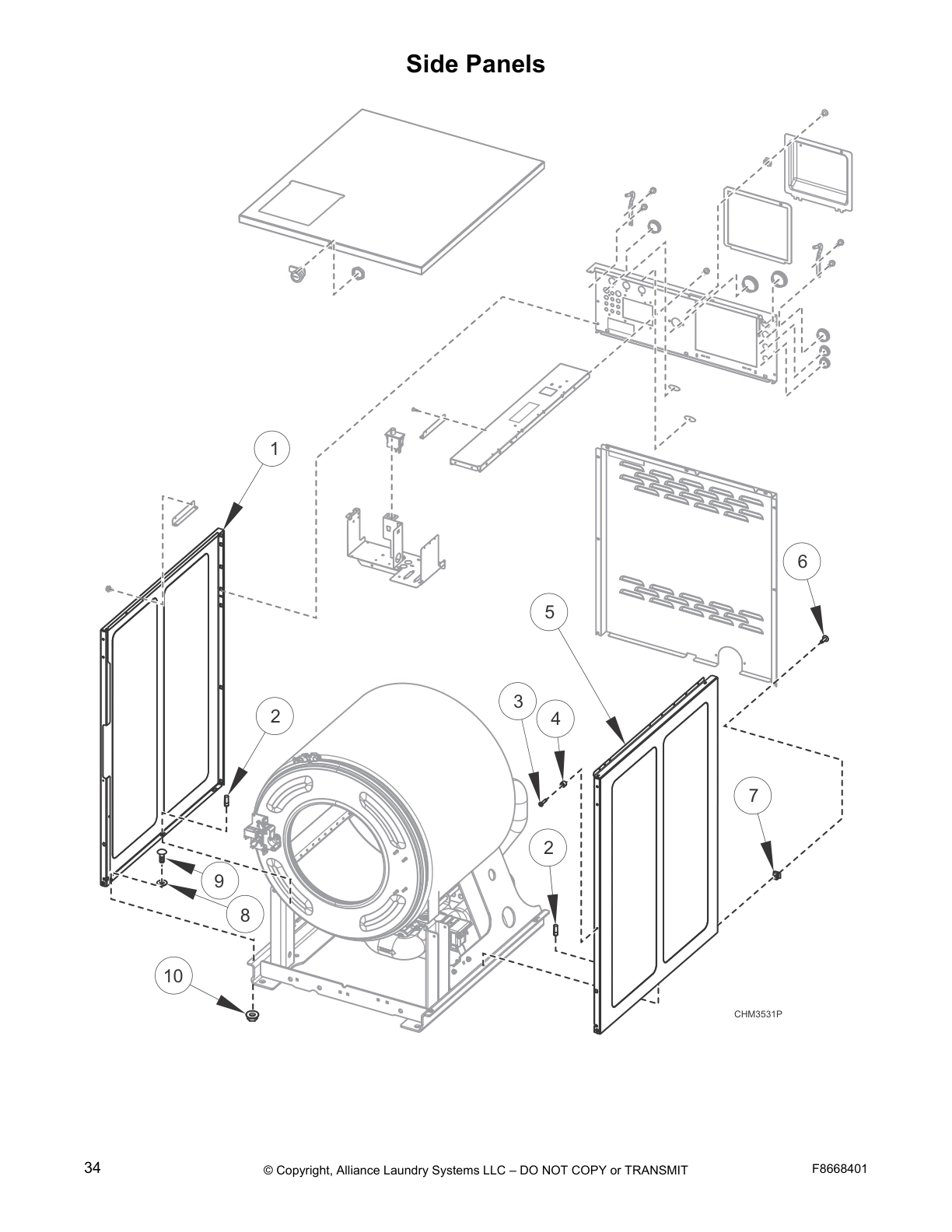 Side Panels

1

6

5

2

3

4

7

2

9

8

10

CHM3531P

34

© Copyright, Alliance Laundry Systems LLC – DO NOT COPY or TRANSMIT

F8668401