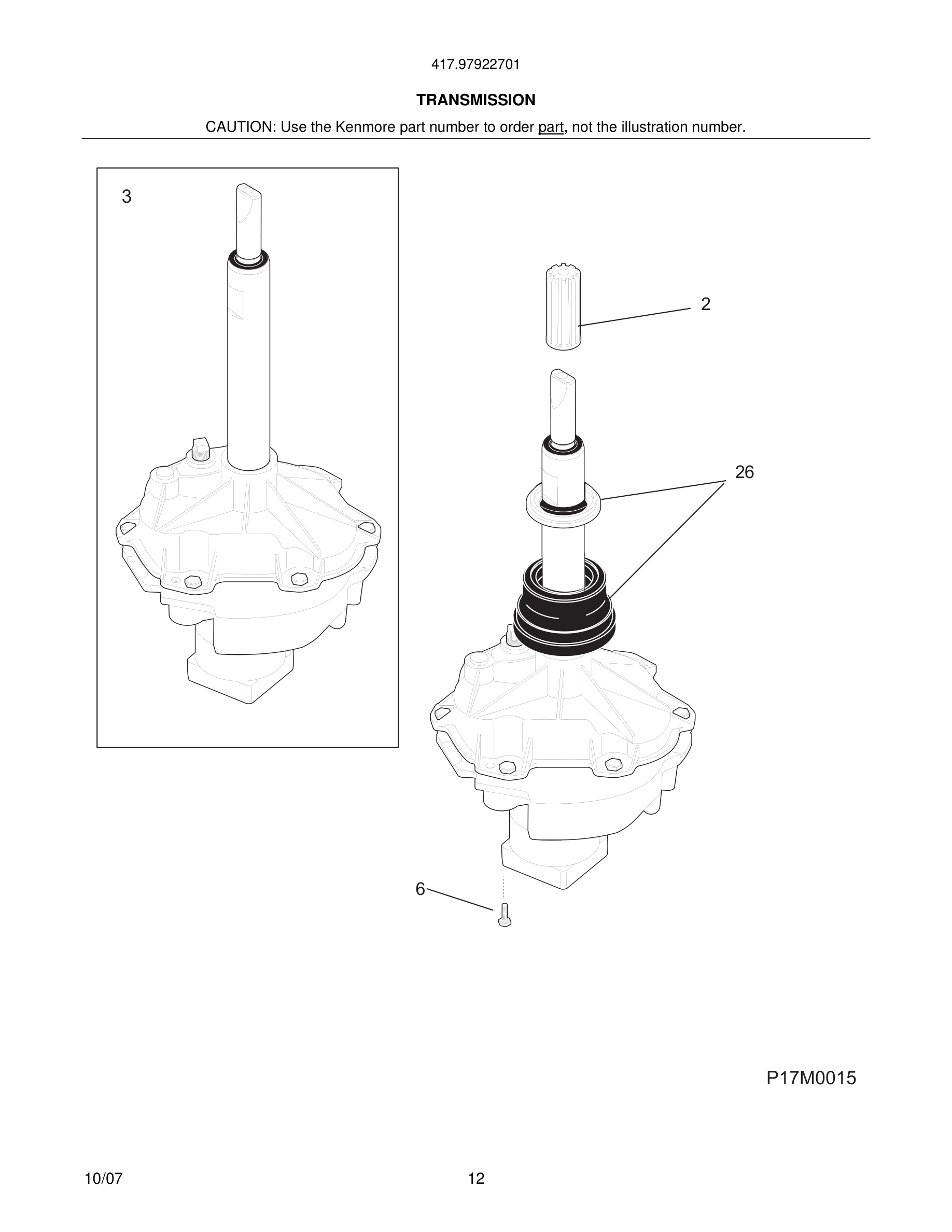 417.97922701

TRANSMISSION

CAUTION: Use the Kenmore part number to order part, not the illustration number.

3

2

26

6

P17M0015

10/07

12