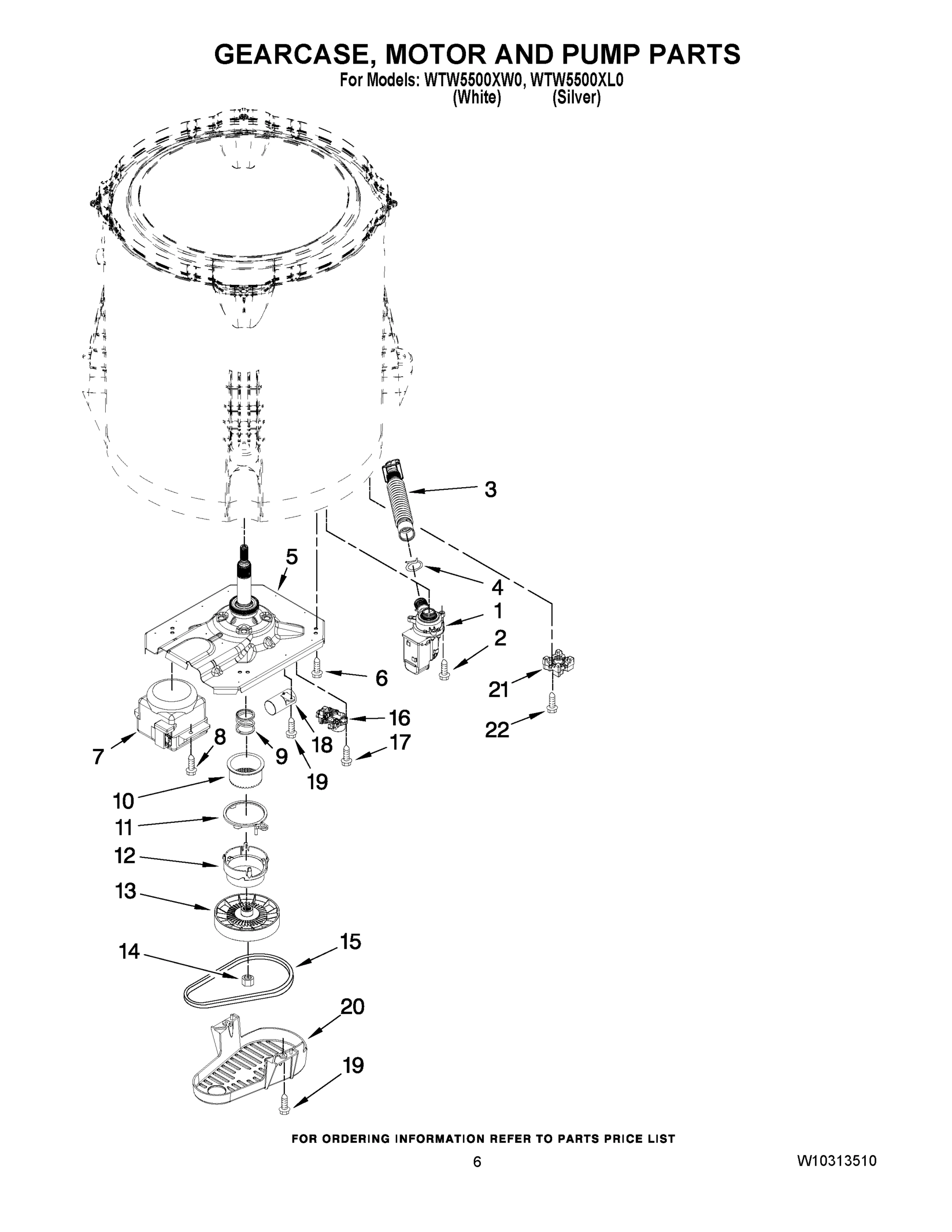 GEARCASE, MOTOR AND PUMP PARTS
For Models: WTW5500XW0, WTW5500XL0
(White) (Silver)

3
5
4
1
2
6
21
22
16
17
18
19
7
8
9
10
11
12
13
14
15
20
19

FOR ORDERING INFORMATION REFER TO PARTS PRICE LIST
6
W10313510