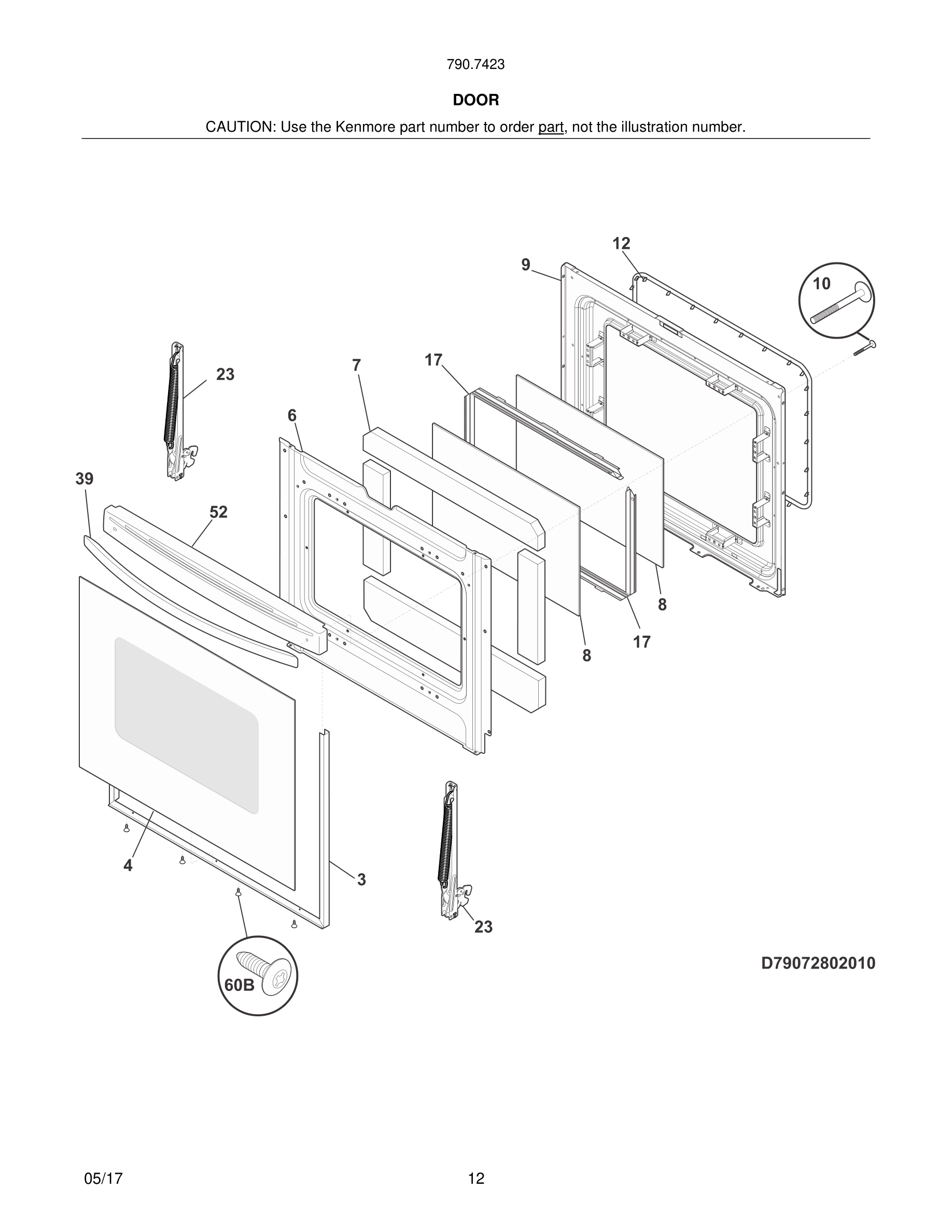 790.7423

DOOR

CAUTION: Use the Kenmore part number to order part, not the illustration number.

12
9
10
23
7
17
6
39
52
8
17
8
4
3
23
60B

D79072802010

05/17

12