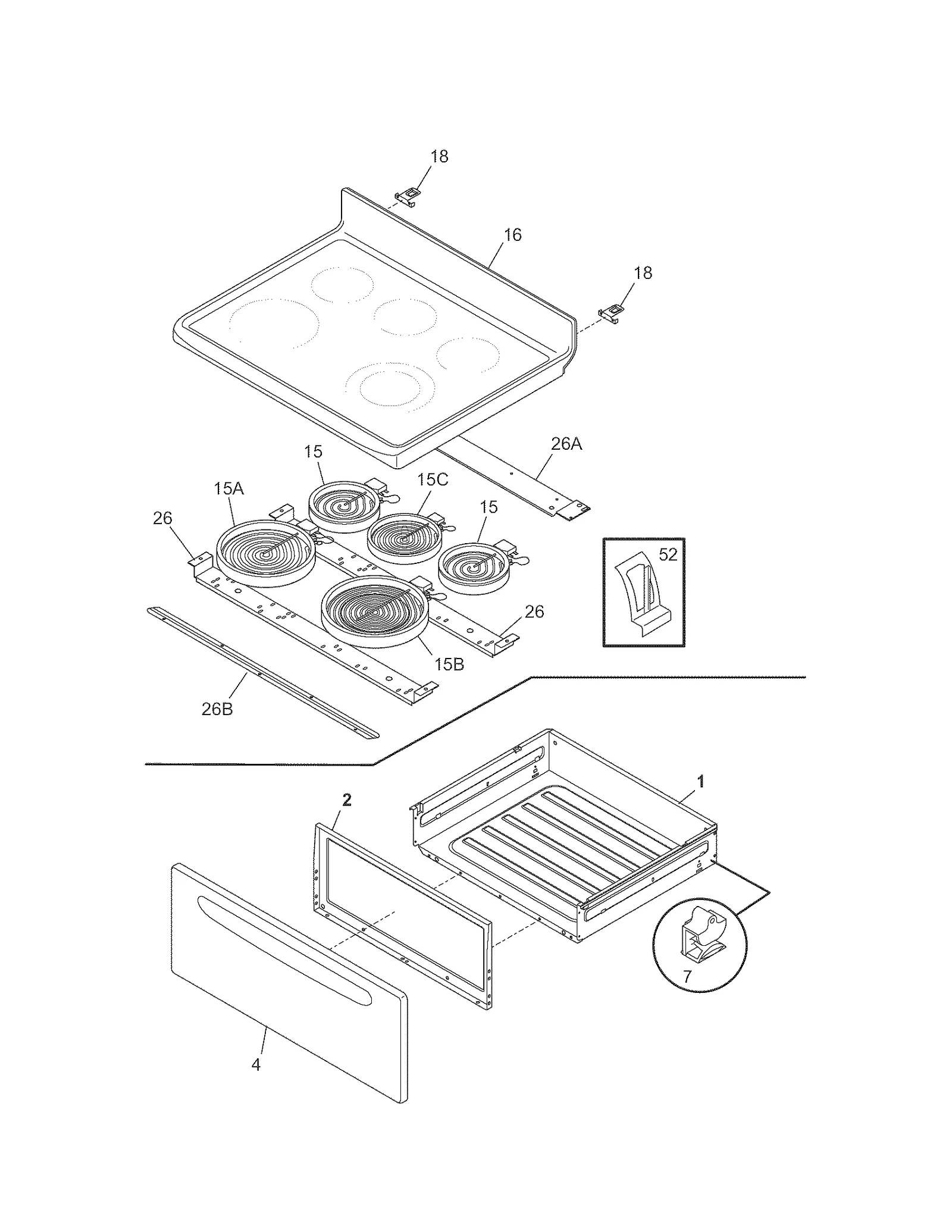 18
16
18
26A
15
15C
15A
15
26
52
26
15B
26B
1
2
7
4