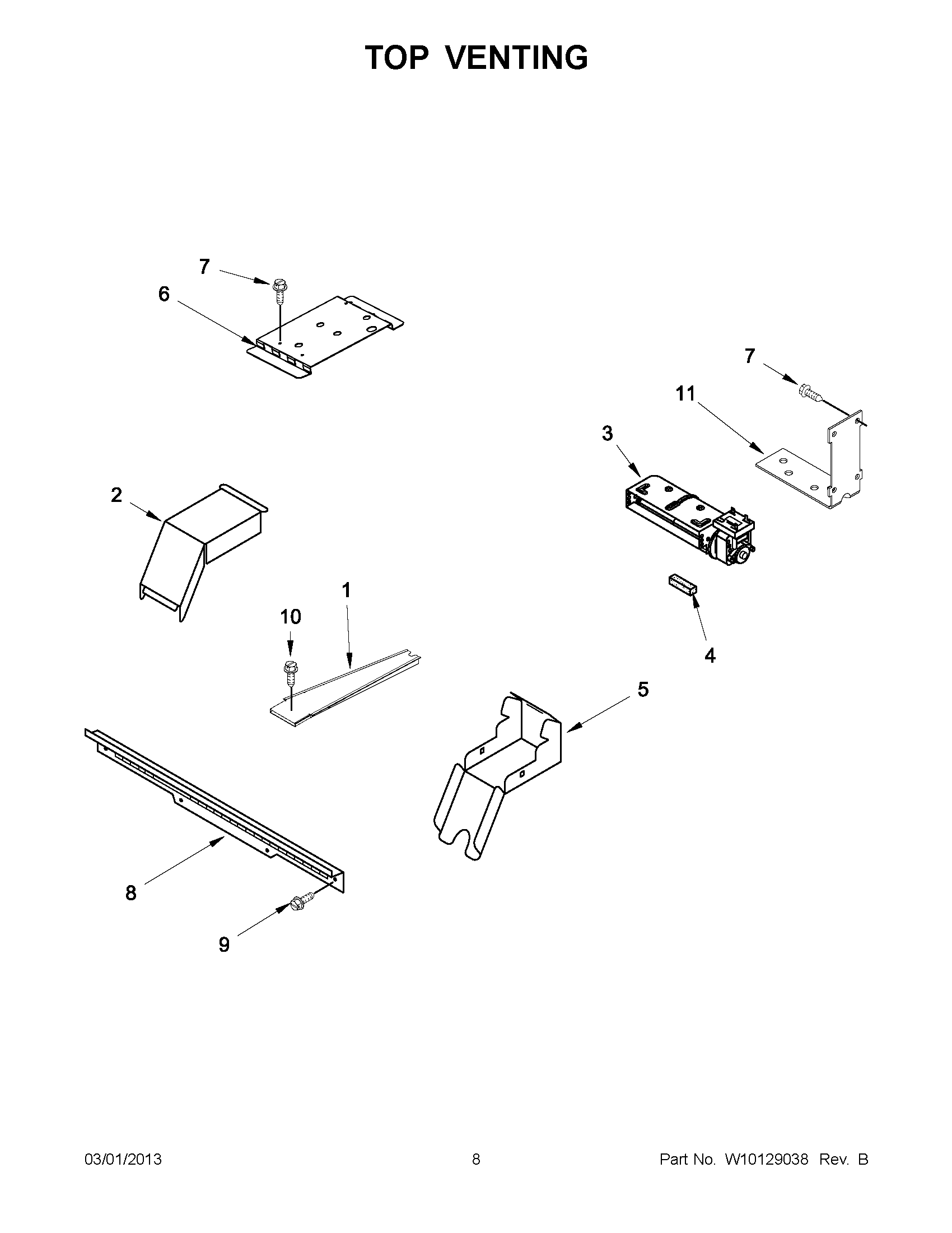 TOP VENTING

7
6
7
11
3
2
1
10
4
5
8
9

03/01/2013
8
Part No. W10129038 Rev. B