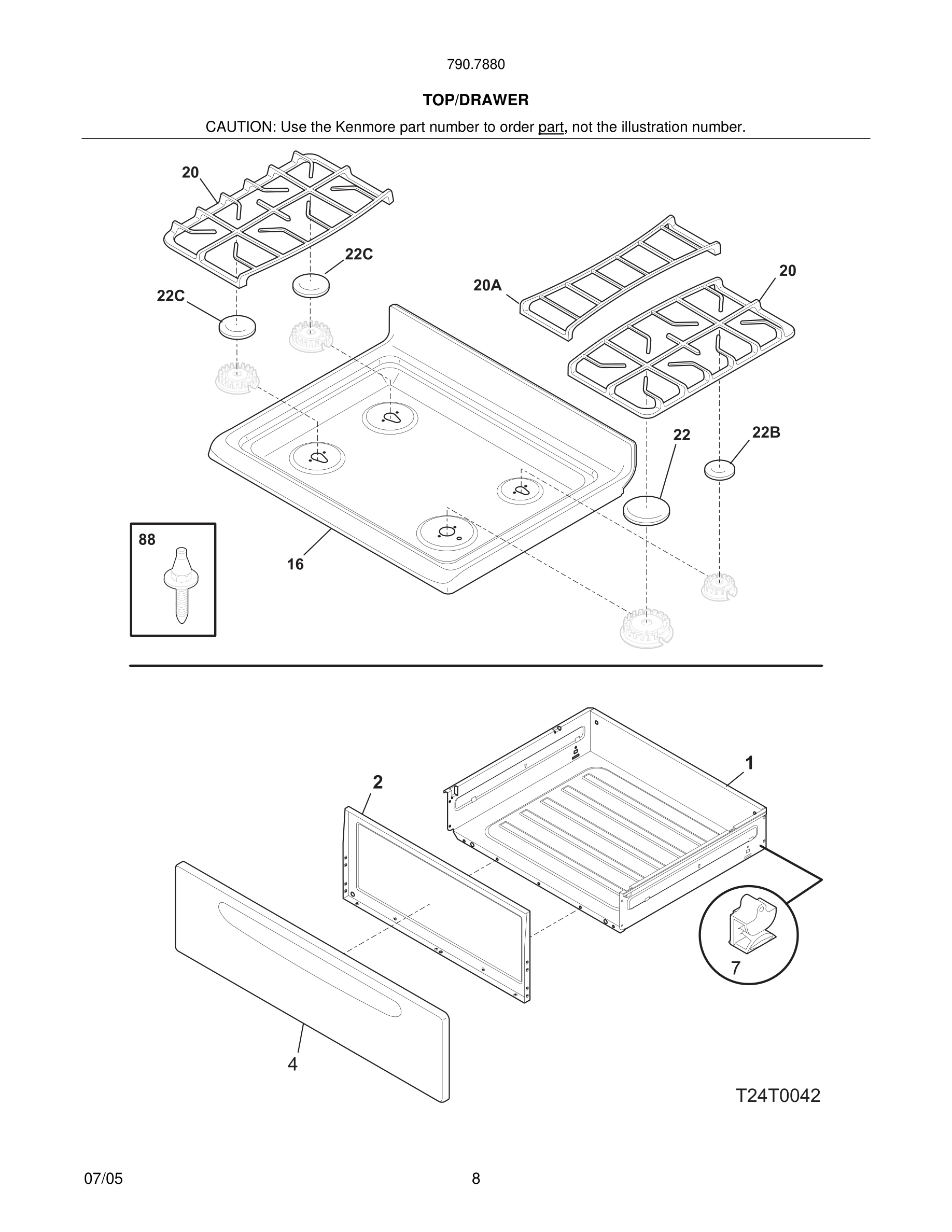 790.7880

TOP/DRAWER

CAUTION: Use the Kenmore part number to order part, not the illustration number.

20

22C

22C

20A

20

22

22B

88

16

1

2

7

4

T24T0042

07/05

8