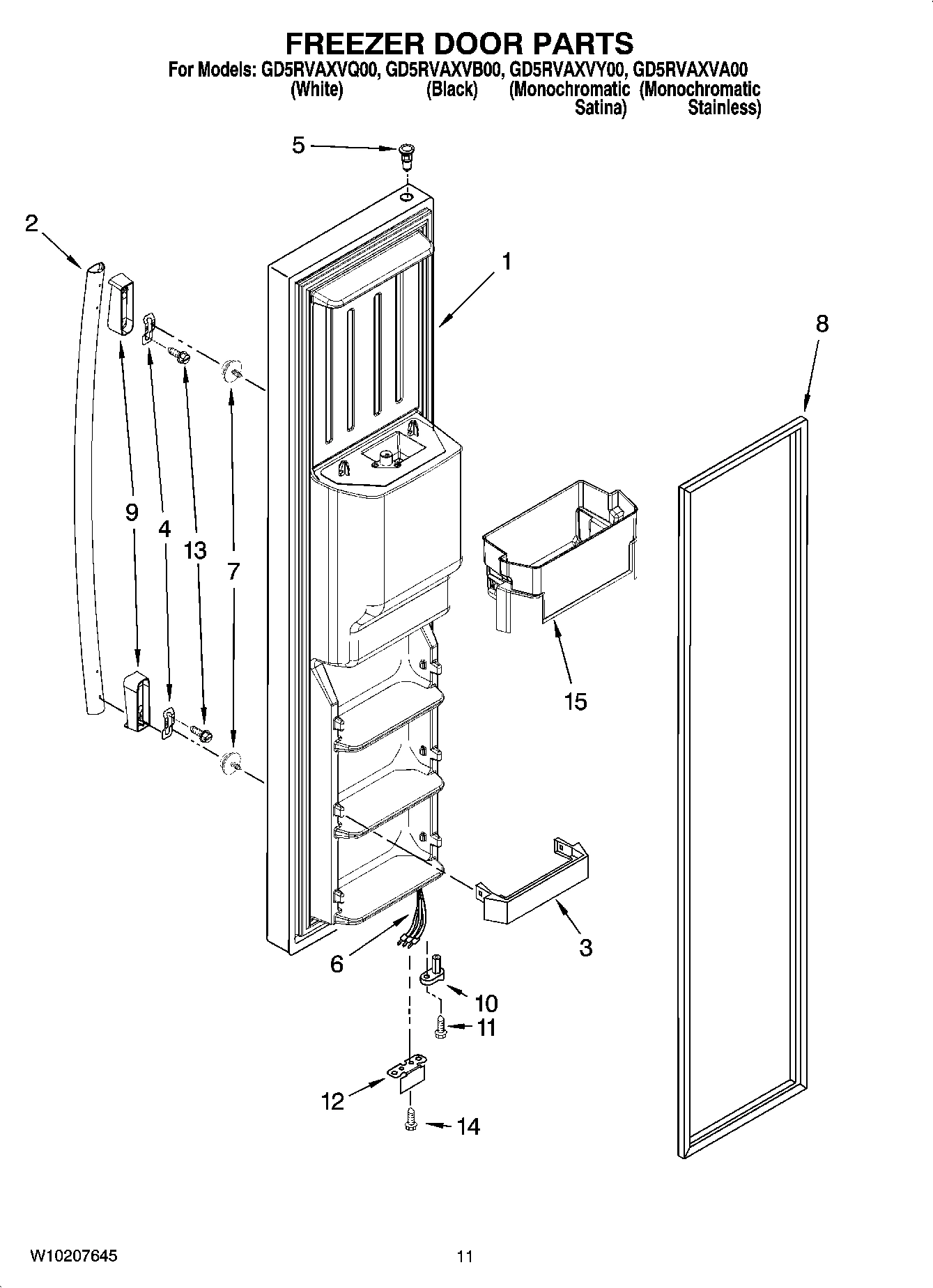 FREEZER DOOR PARTS

For Models: GD5RVAXVQ00, GD5RVAXVB00, GD5RVAXVY00, GD5RVAXVA00
(White) (Black) (Monochromatic Satina) (Monochromatic Stainless)

5
2
1
8
9
4
13
7
15
3
6
10
11
12
14

W10207645

11