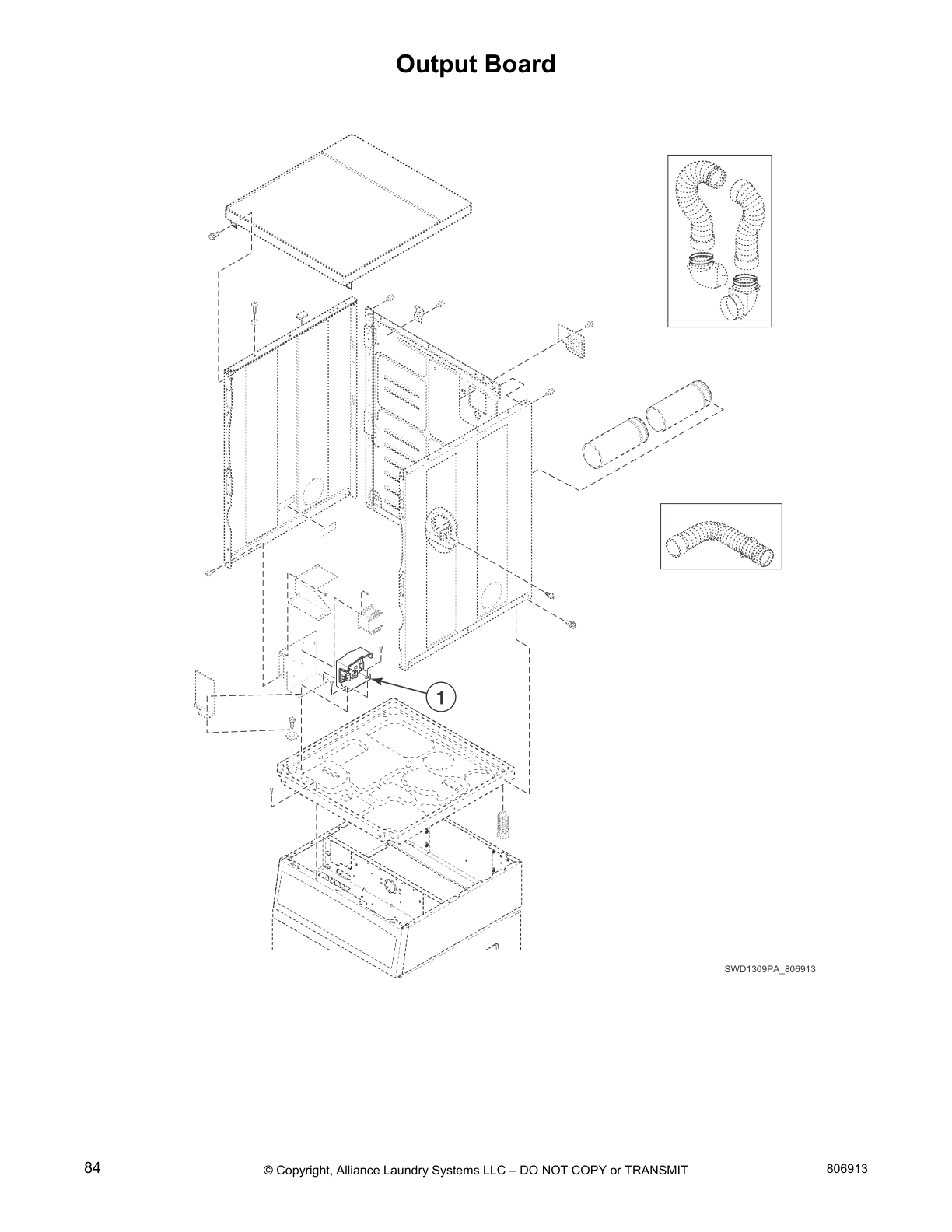 Output Board

1

SWD1309PA_806913

84

© Copyright, Alliance Laundry Systems LLC – DO NOT COPY or TRANSMIT

806913