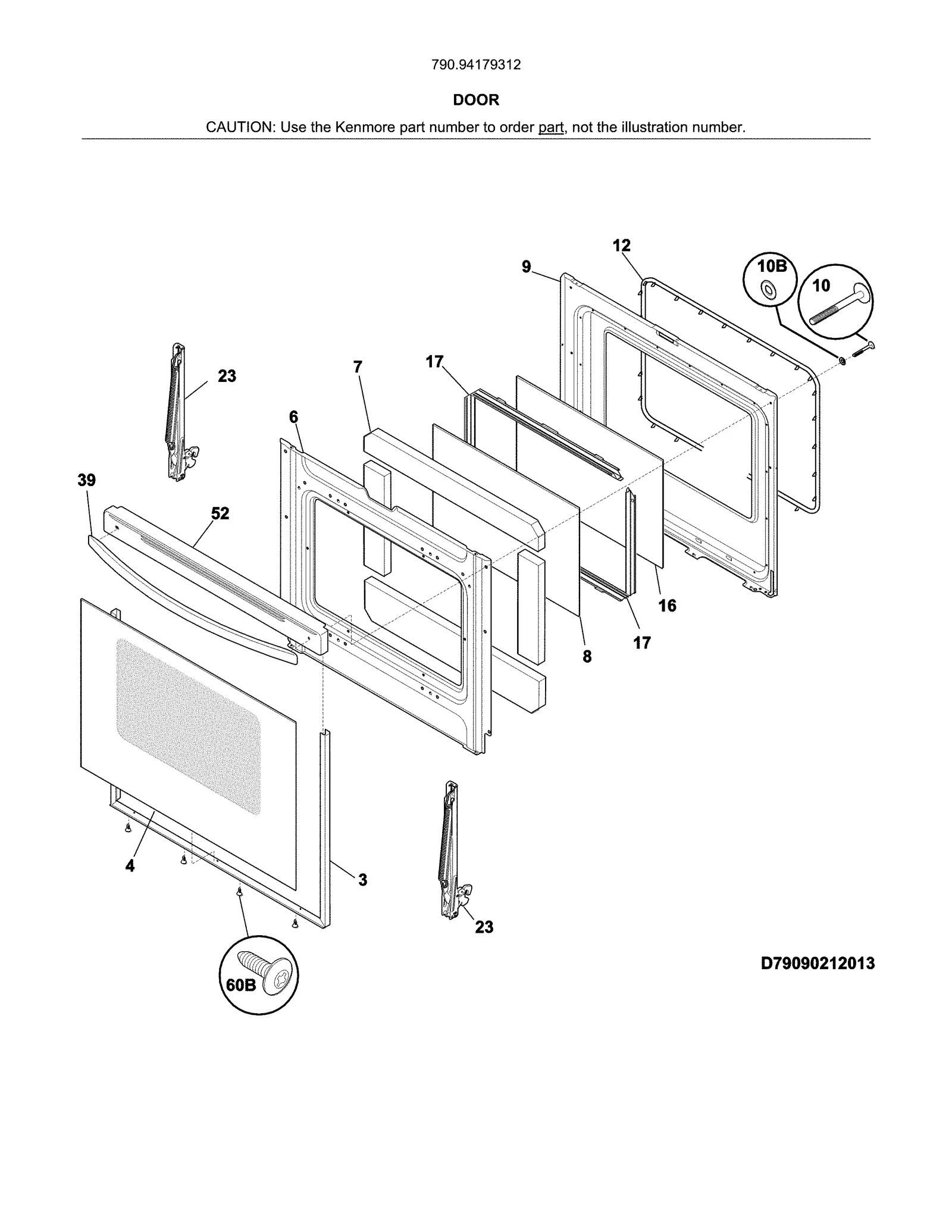 790.94179312

DOOR

CAUTION: Use the Kenmore part number to order part, not the illustration number.

12
9
10B
10
23
7
17
6
39
52
16
17
8
4
3
23
60B

D79090212013