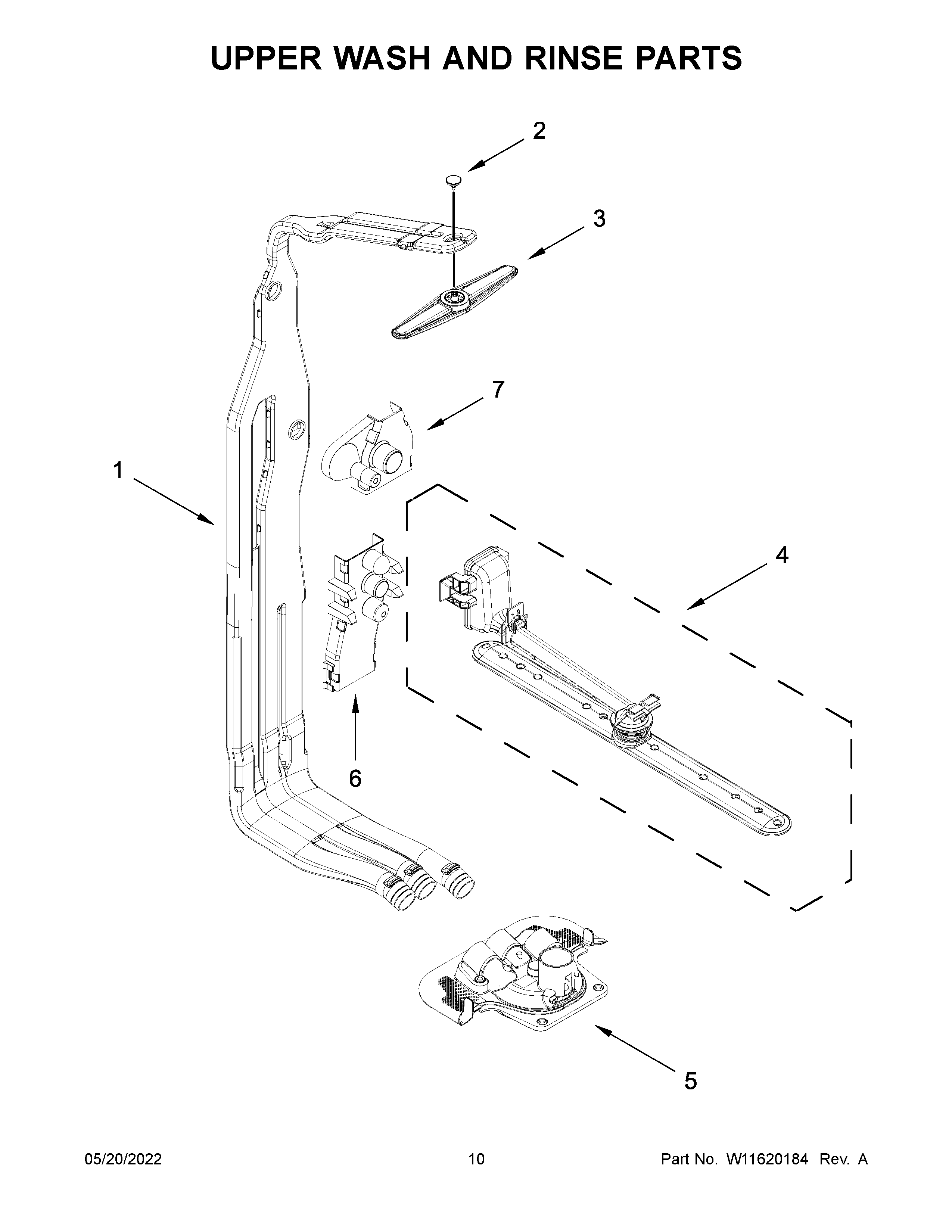 UPPER WASH AND RINSE PARTS

2

3

7

1

4

6

5

05/20/2022

10

Part No. W11620184 Rev. A