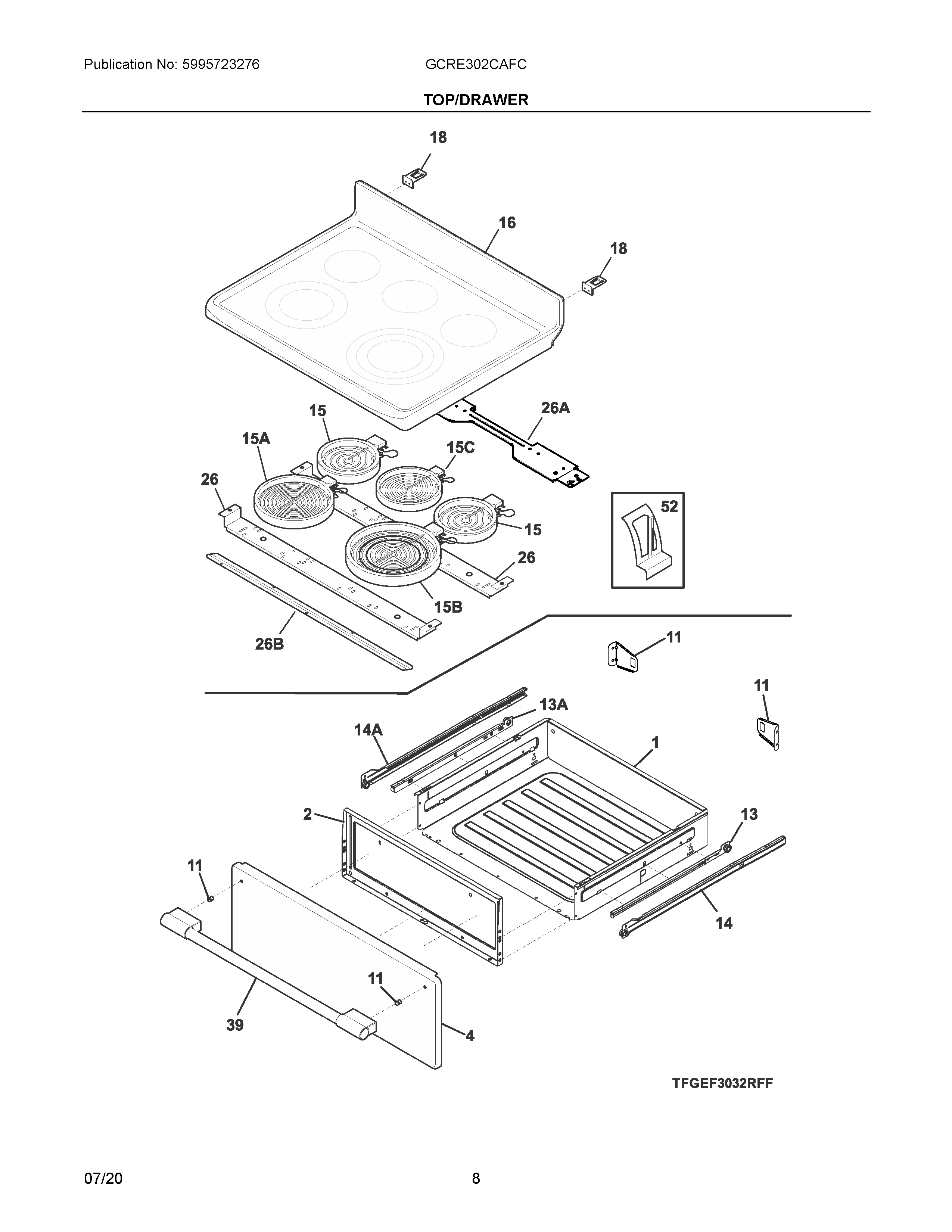 Publication No: 5995723276

GCRE302CAFC

TOP/DRAWER

18

16

18

15

26A

15A

15C

26

52

15

26

15B

26B

11

11

13A

14A

1

2

13

11

14

11

39

4

TFGEF3032RFF

07/20

8