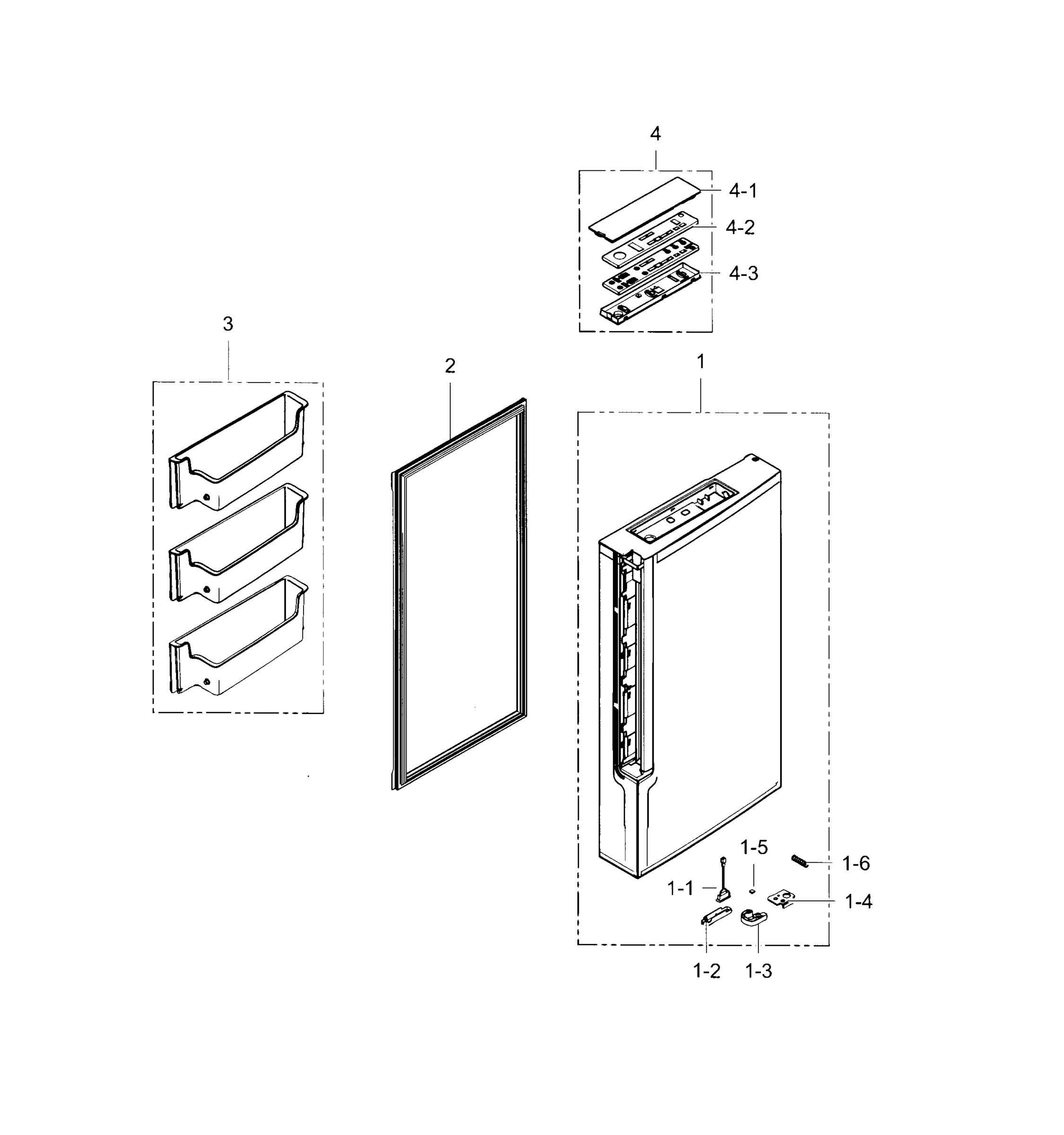 4
4-1
4-2
4-3
3
2
1
1-5
1-6
1-1
1-4
1-2
1-3