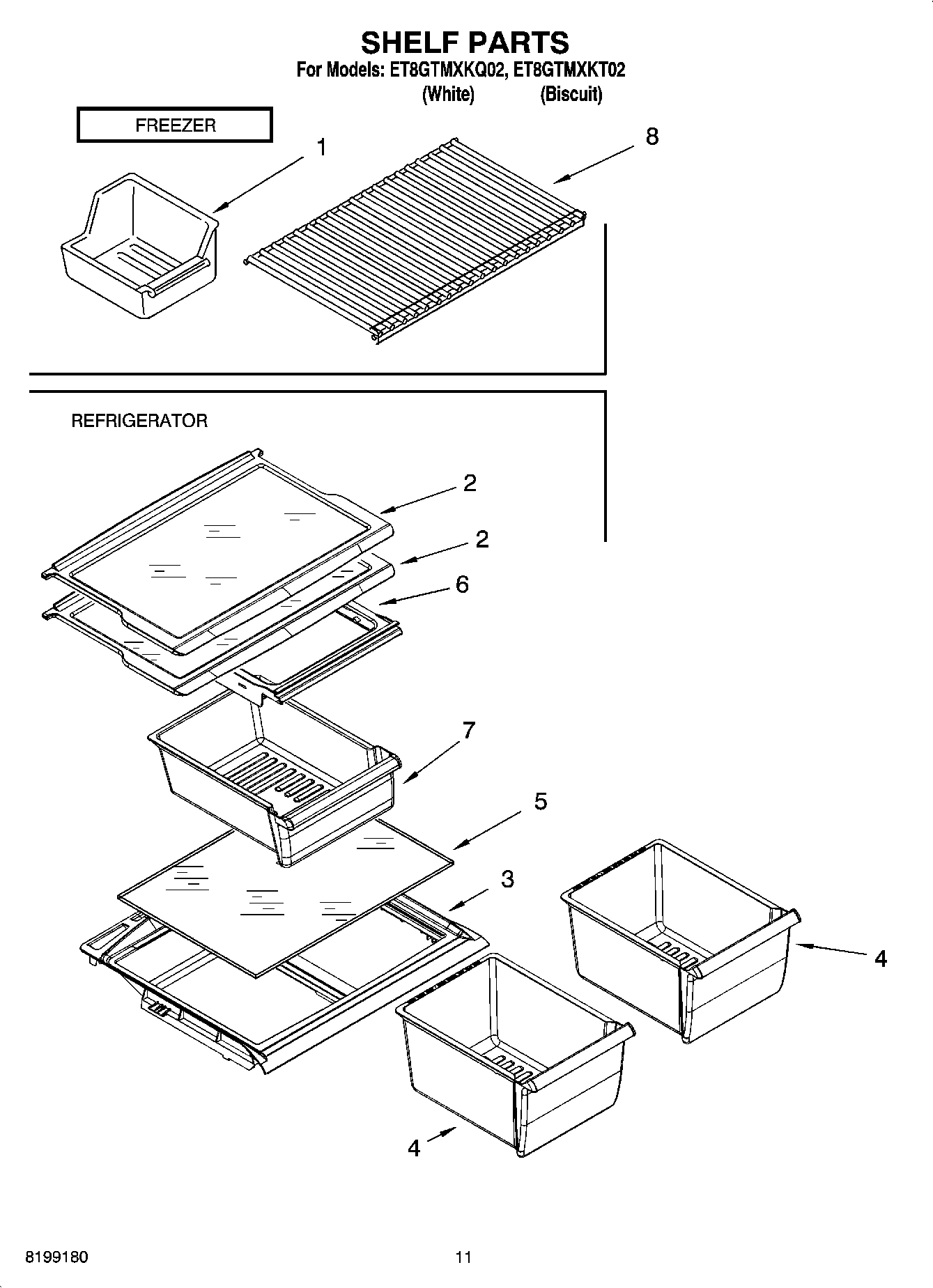 SHELF PARTS
For Models: ET8GTMXKQ02, ET8GTMXKT02
(White) (Biscuit)

FREEZER

1

8

REFRIGERATOR

2

2

6

7

5

3

4

4

8199180

11