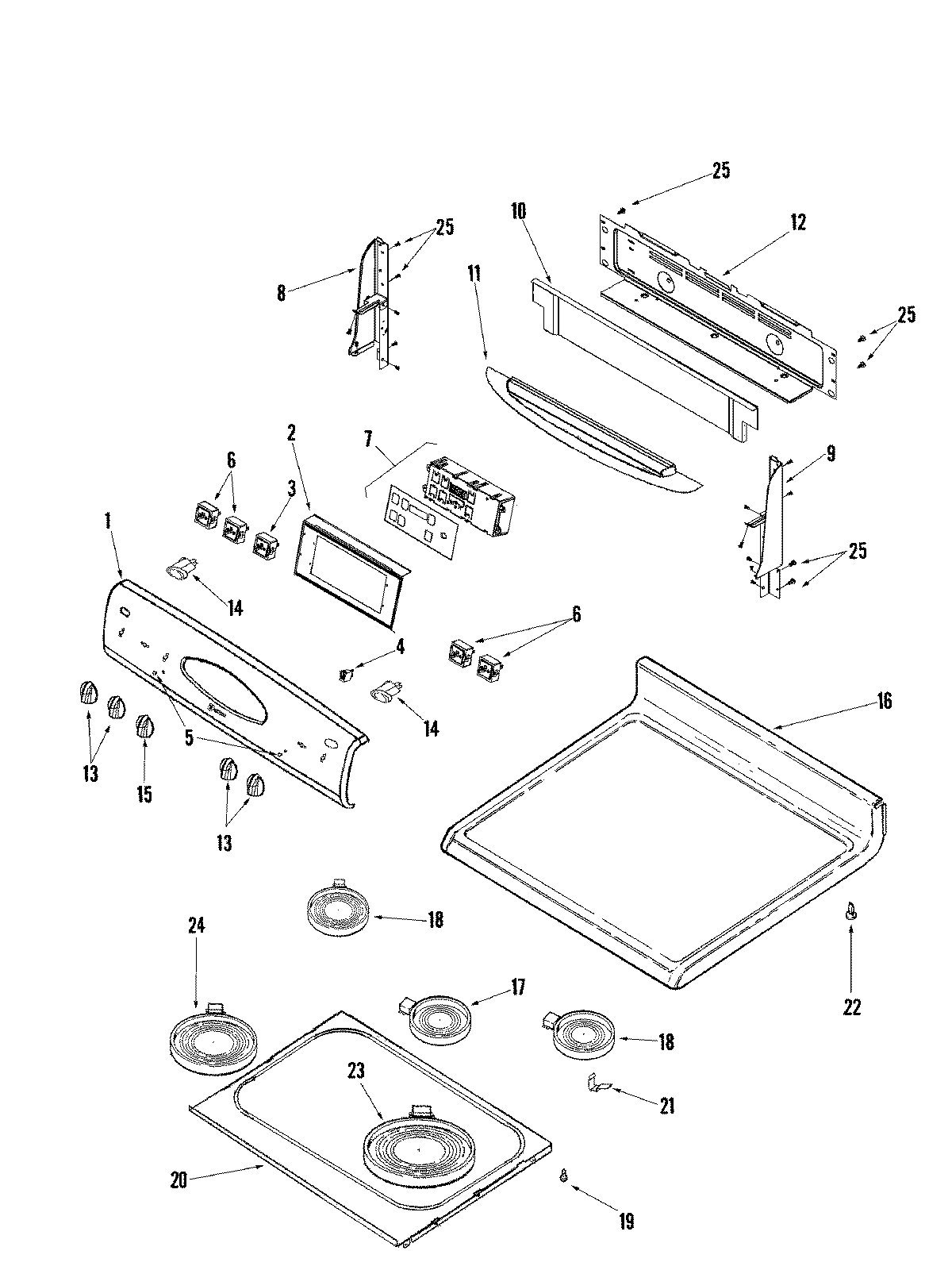 25
10
12
25
8
11
25
2
7
9
6
3
1
25
14
6
4
14
16
13
5
15
13
18
24
22
17
18
23
21
20
19