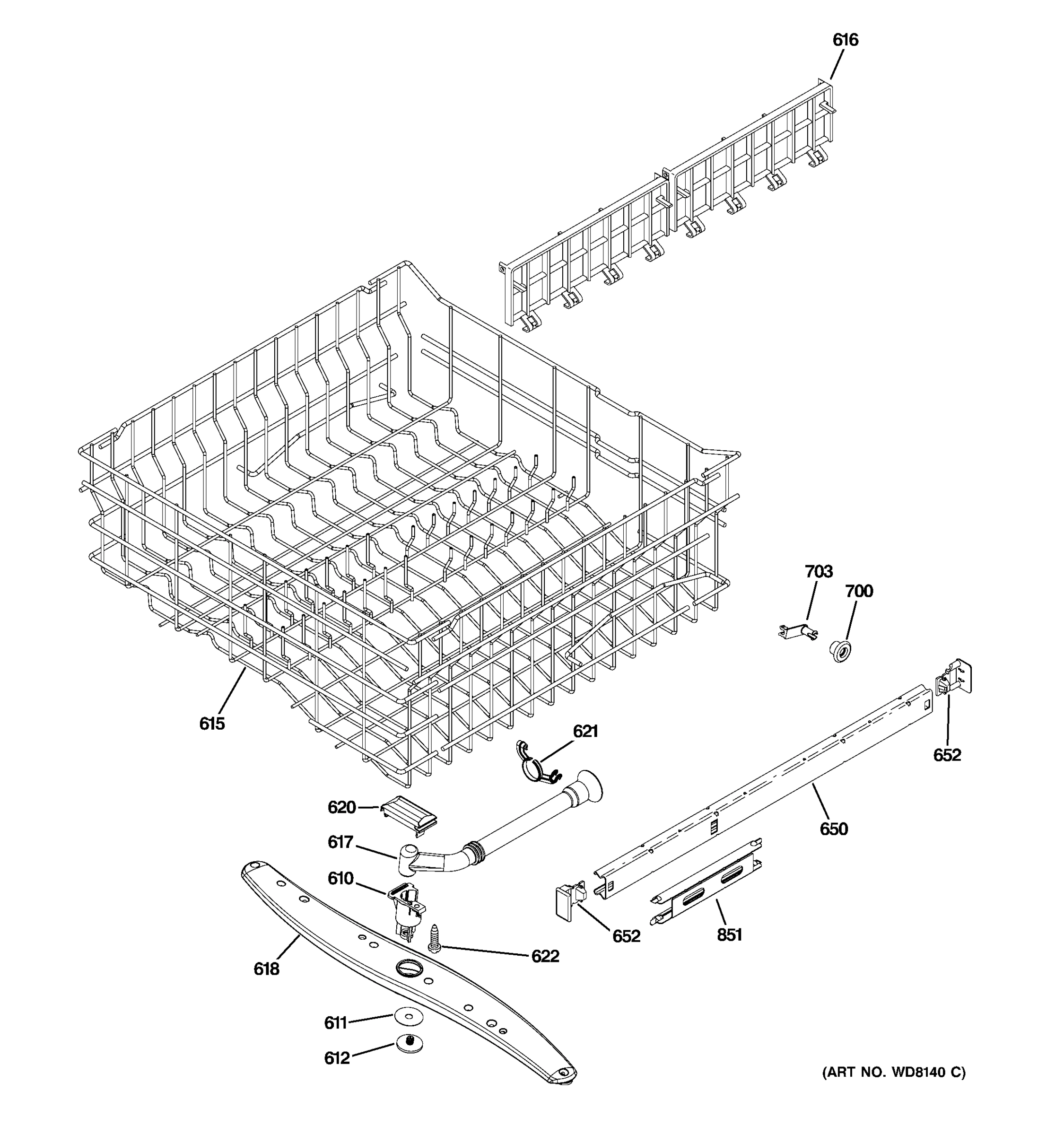 616

703

700

615

621

652

620

650

617

610

652

851

622

618

611

612

(ART NO. WD8140 C)