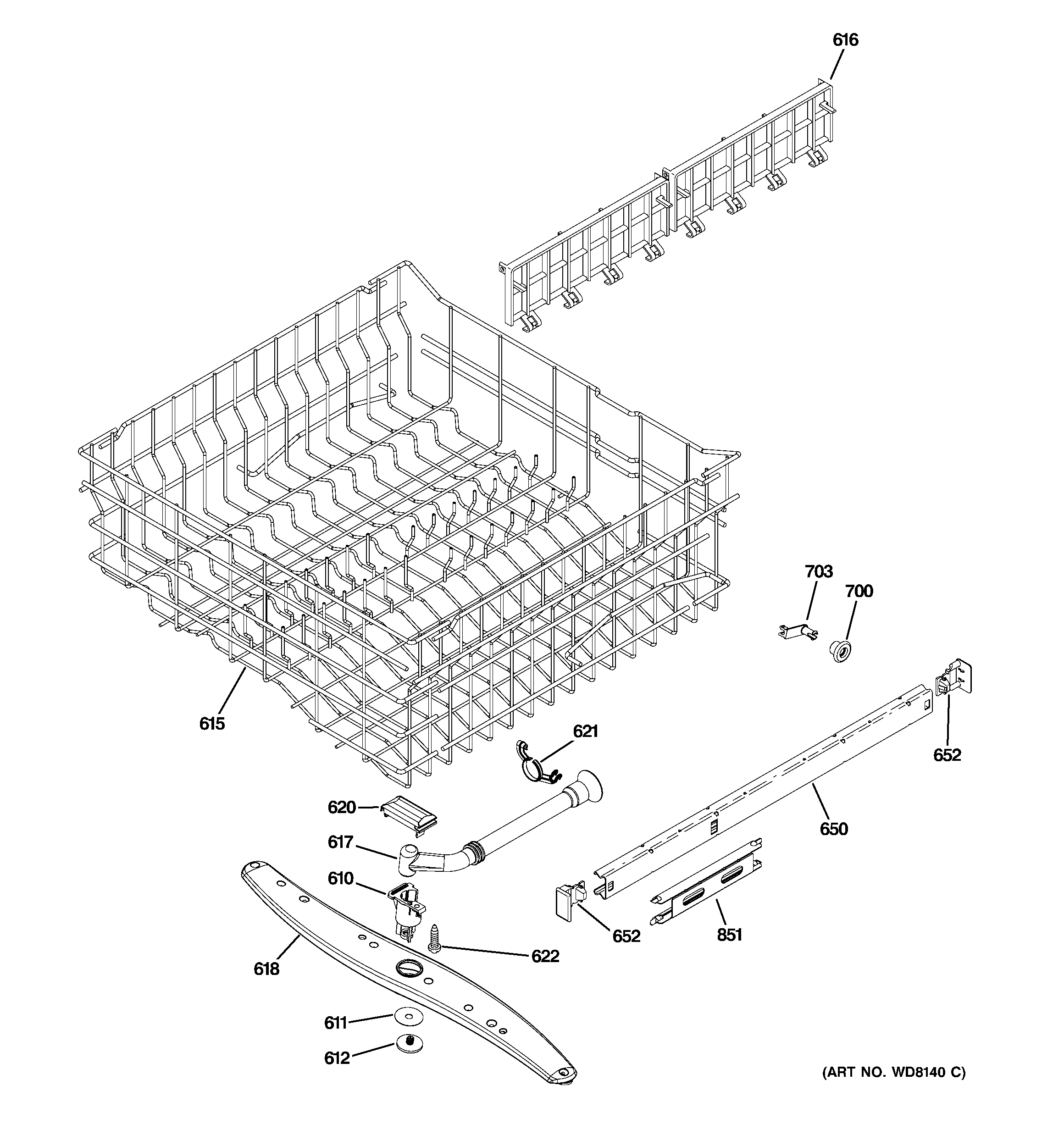 616

703

700

615

621

652

620

650

617

610

652

851

622

618

611

612

(ART NO. WD8140 C)