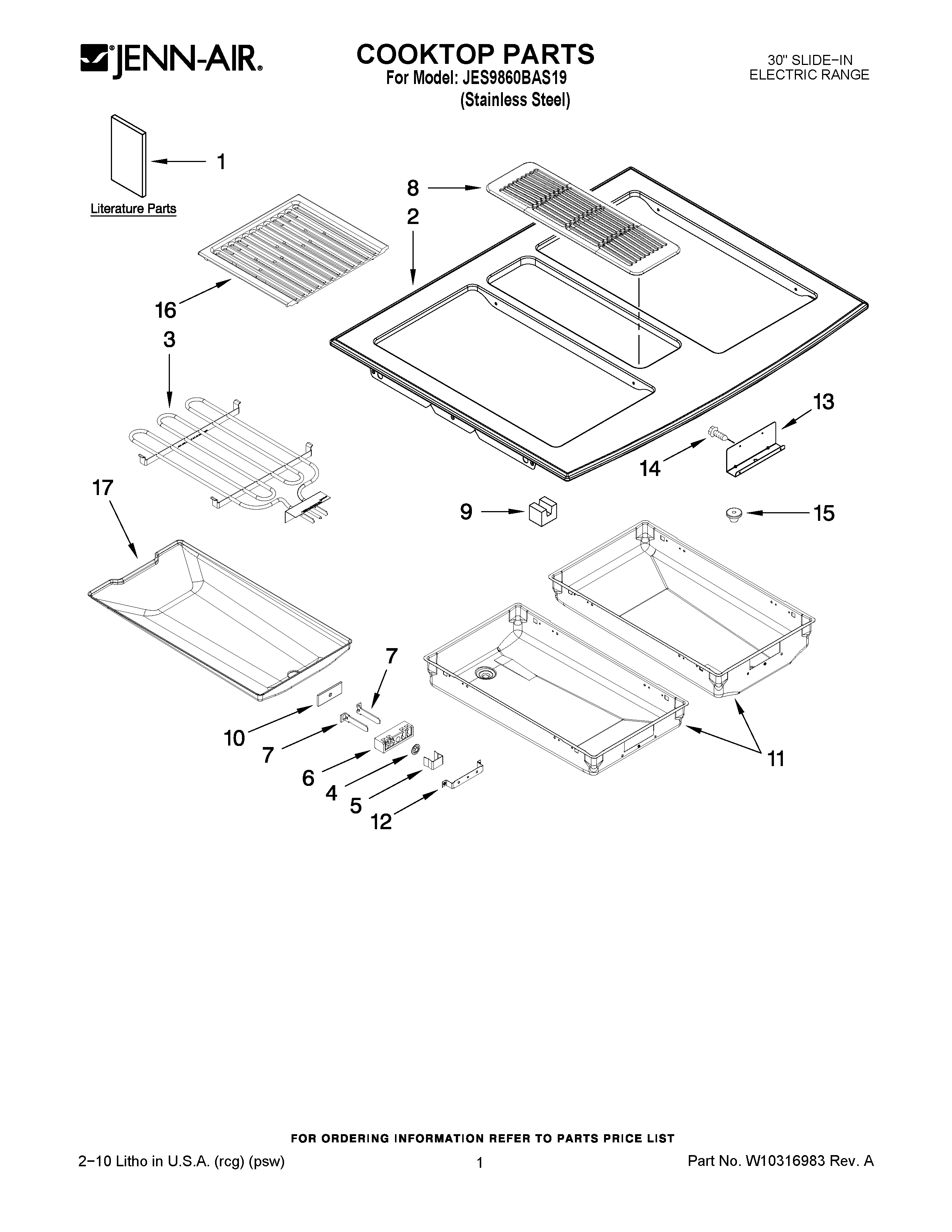 JENN-AIR®

COOKTOP PARTS
For Model: JES9860BAS19
(Stainless Steel)

30" SLIDE−IN
ELECTRIC RANGE

1
Literature Parts
8
2
16
3
13
14
17
9
15
7
10
7
6
4
5
12
11

FOR ORDERING INFORMATION REFER TO PARTS PRICE LIST

2−10 Litho in U.S.A. (rcg) (psw)

1

Part No. W10316983 Rev. A